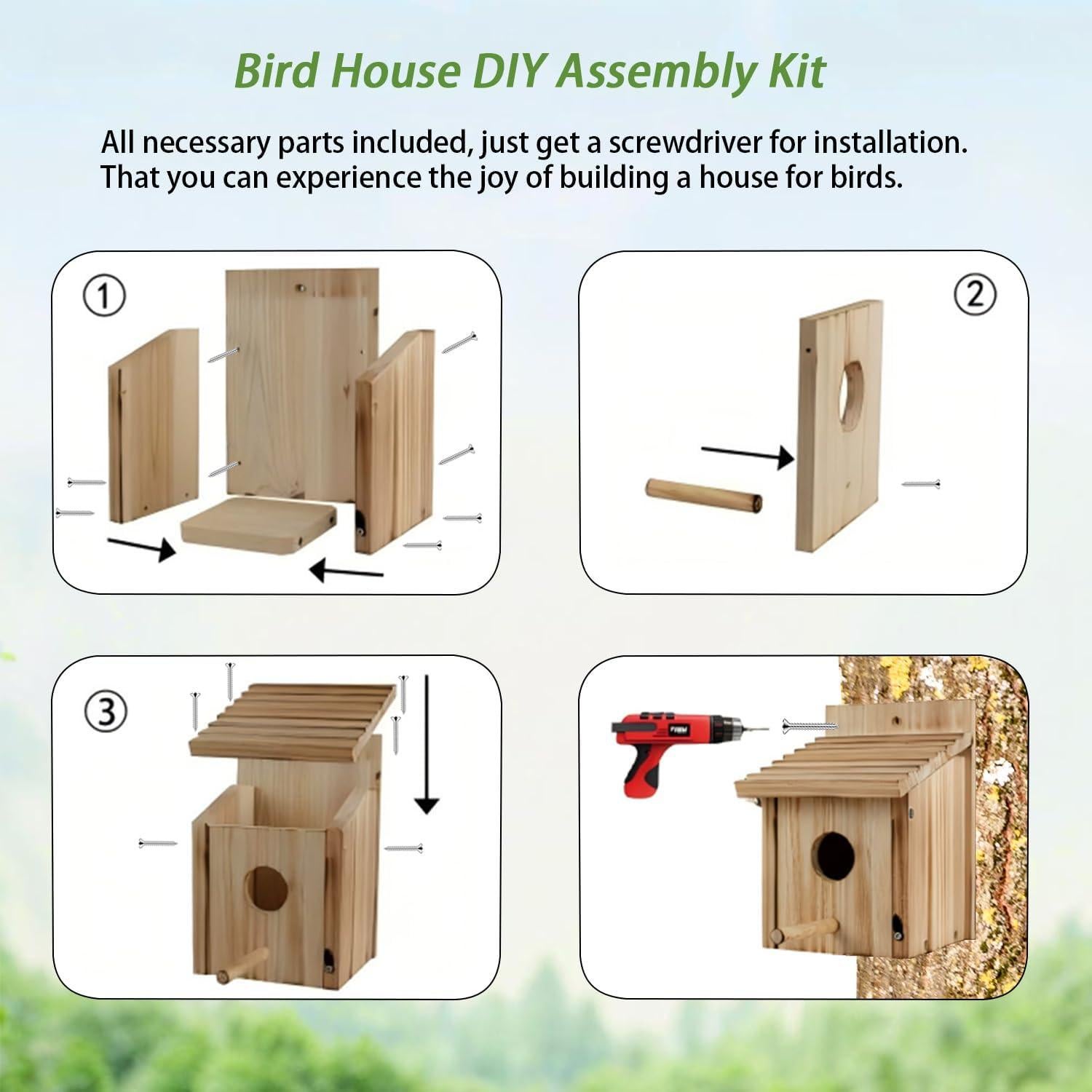 Bird House DIY Assembly Kit

All necessary parts included, just get a screwdriver for installation. That you can experience the joy of building a house for birds.

①

②

③