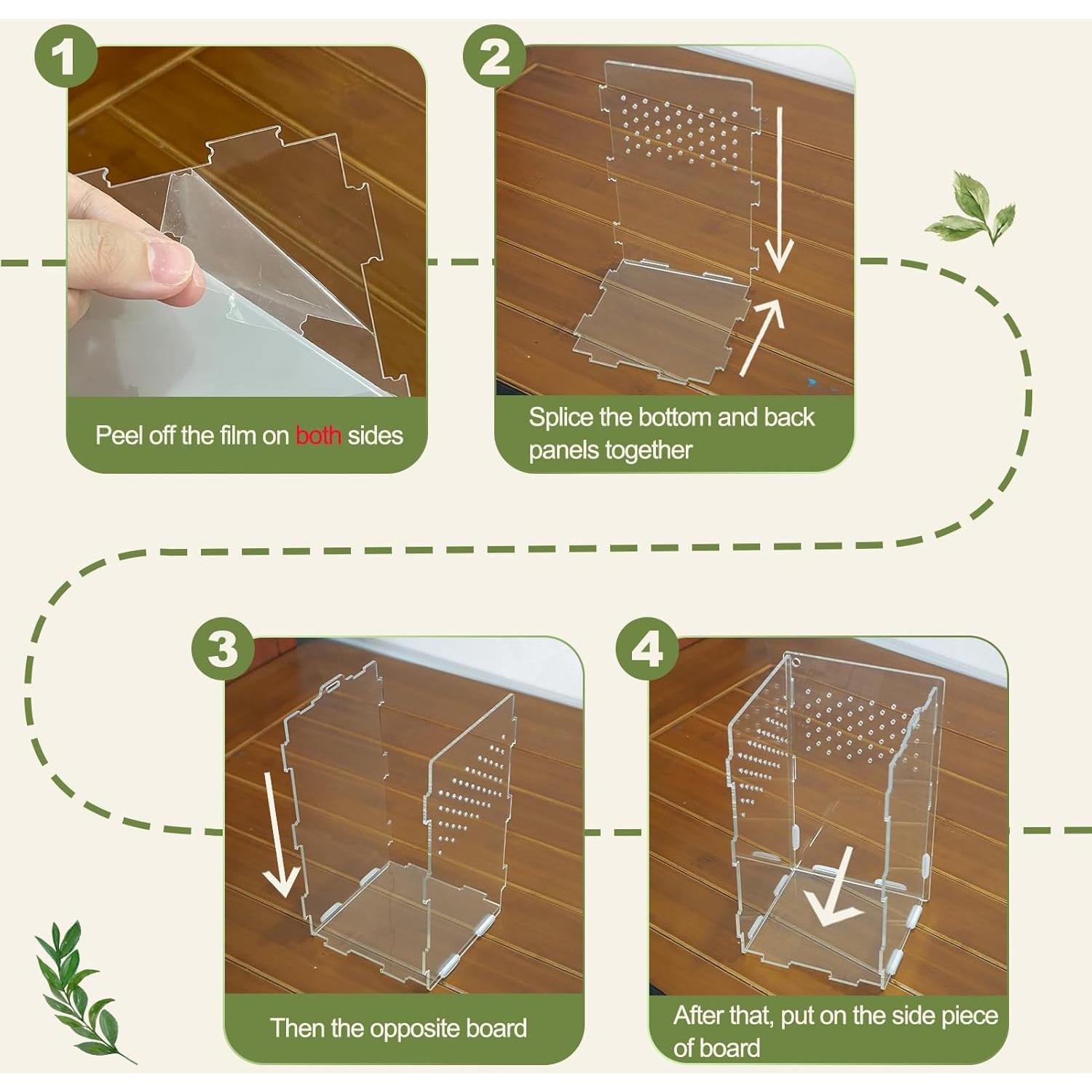 1

Peel off the film on both sides

2

Splice the bottom and back panels together

3

Then the opposite board

4

After that, put on the side piece of board