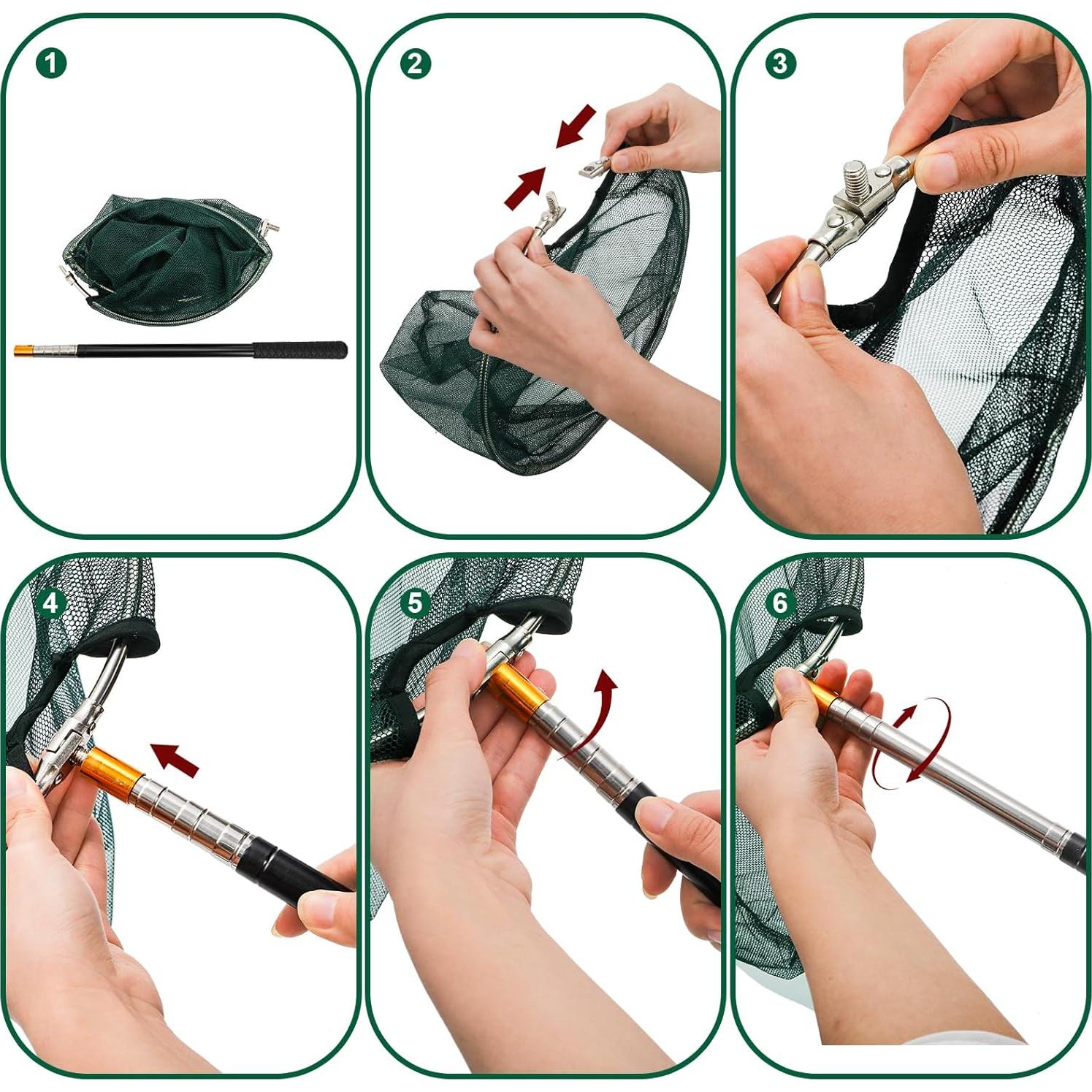 1

2

3

4

5

6