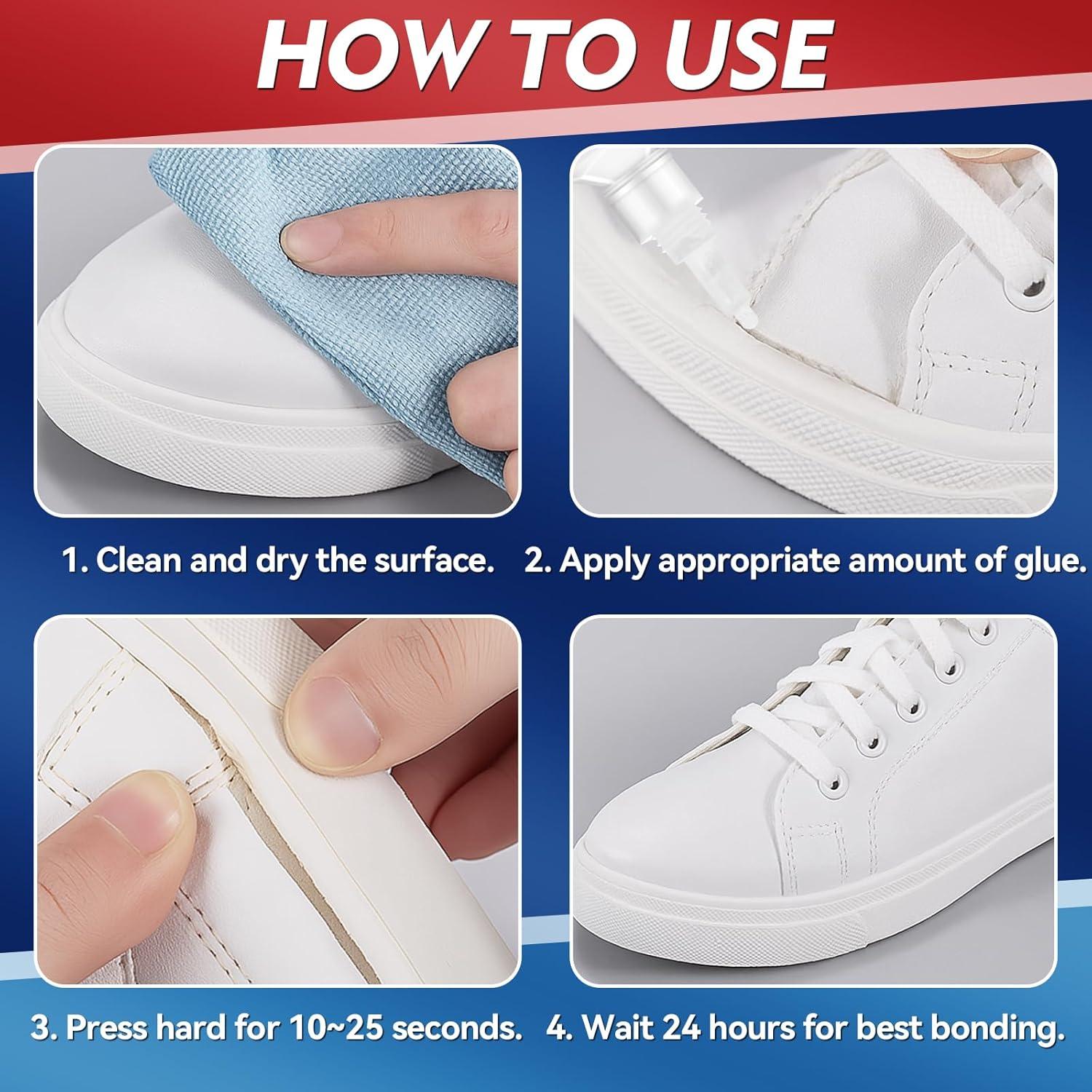 HOW TO USE

1. Clean and dry the surface.

2. Apply appropriate amount of glue.

3. Press hard for 10~25 seconds.

4. Wait 24 hours for best bonding.