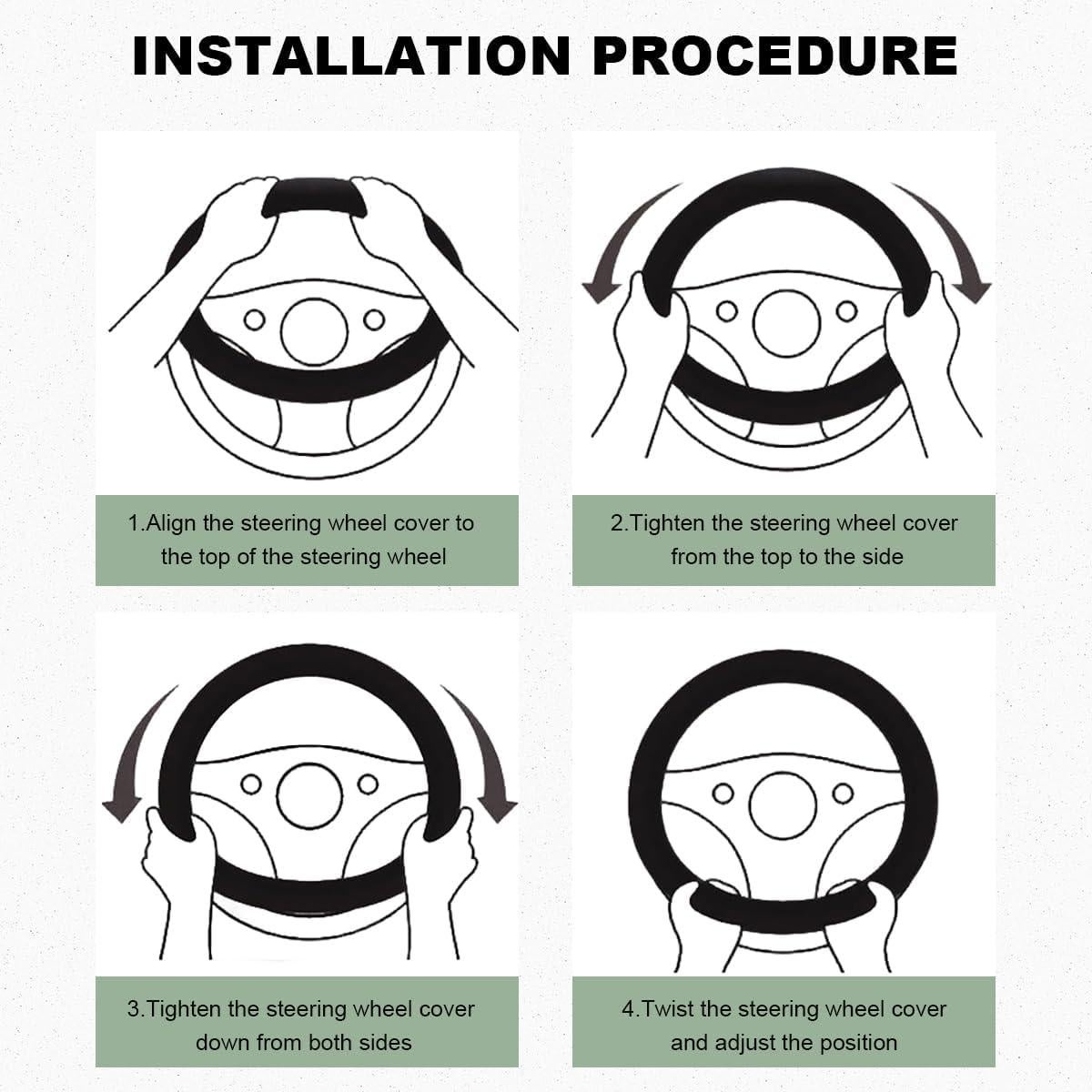 INSTALLATION PROCEDURE

1.Align the steering wheel cover to the top of the steering wheel

2.Tighten the steering wheel cover from the top to the side

3.Tighten the steering wheel cover down from both sides

4.Twist the steering wheel cover and adjust the position