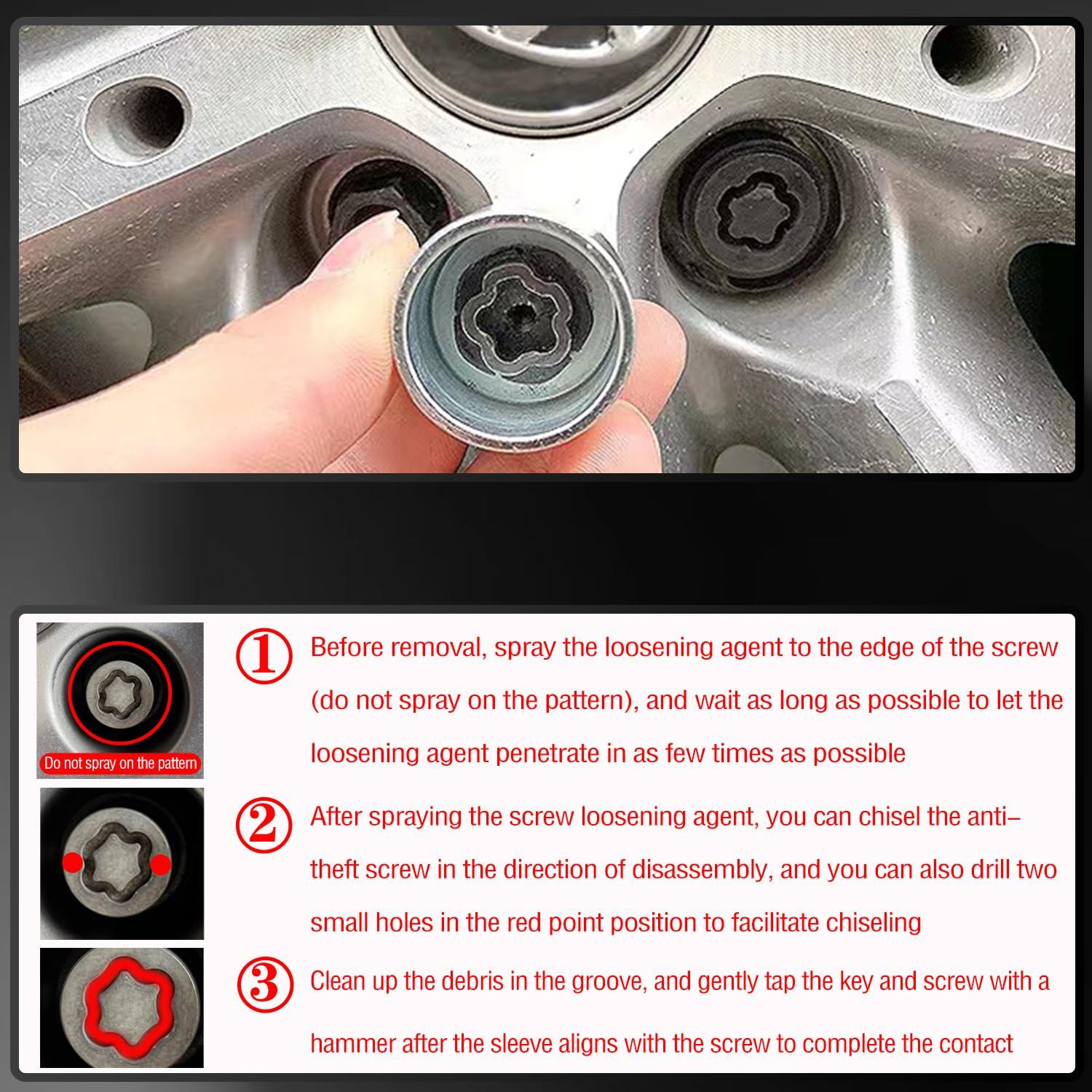 Do not spray on the pattern

① Before removal, spray the loosening agent to the edge of the screw (do not spray on the pattern), and wait as long as possible to let the loosening agent penetrate in as few times as possible

② After spraying the screw loosening agent, you can chisel the anti–theft screw in the direction of disassembly, and you can also drill two small holes in the red point position to facilitate chiseling

③ Clean up the debris in the groove, and gently tap the key and screw with a hammer after the sleeve aligns with the screw to complete the contact