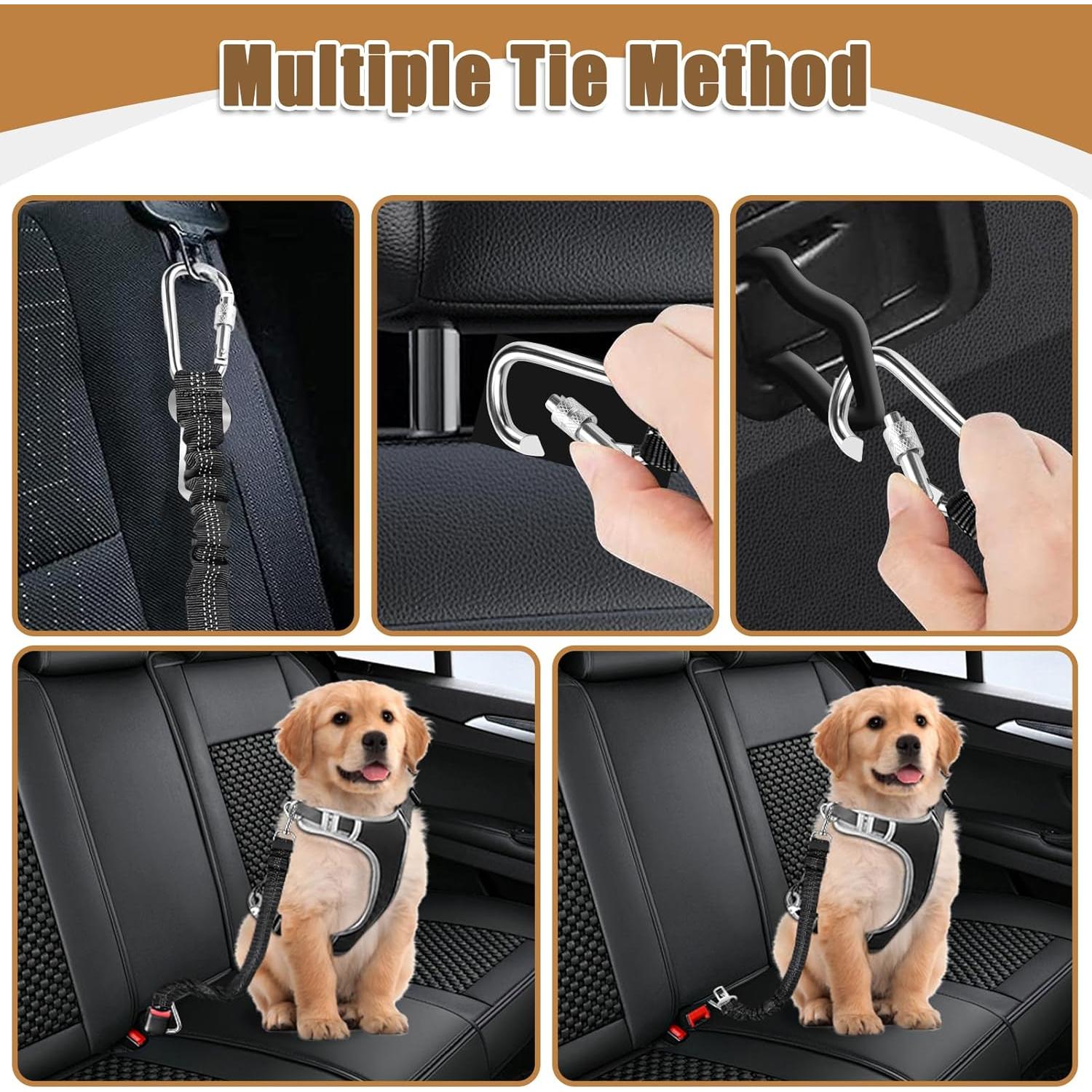 Multiple Tie Method