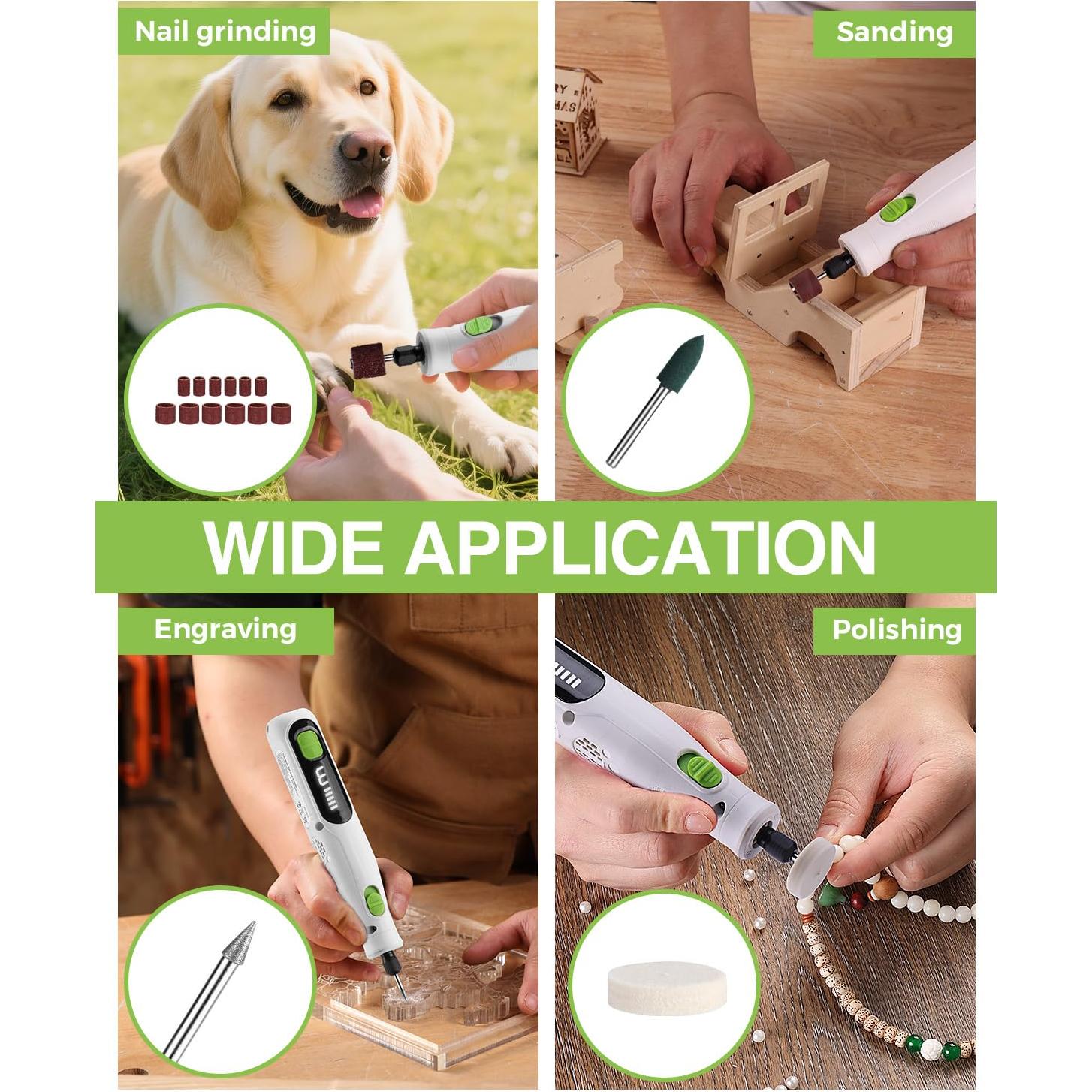 Nail grinding

Sanding

WIDE APPLICATION

Engraving

Polishing