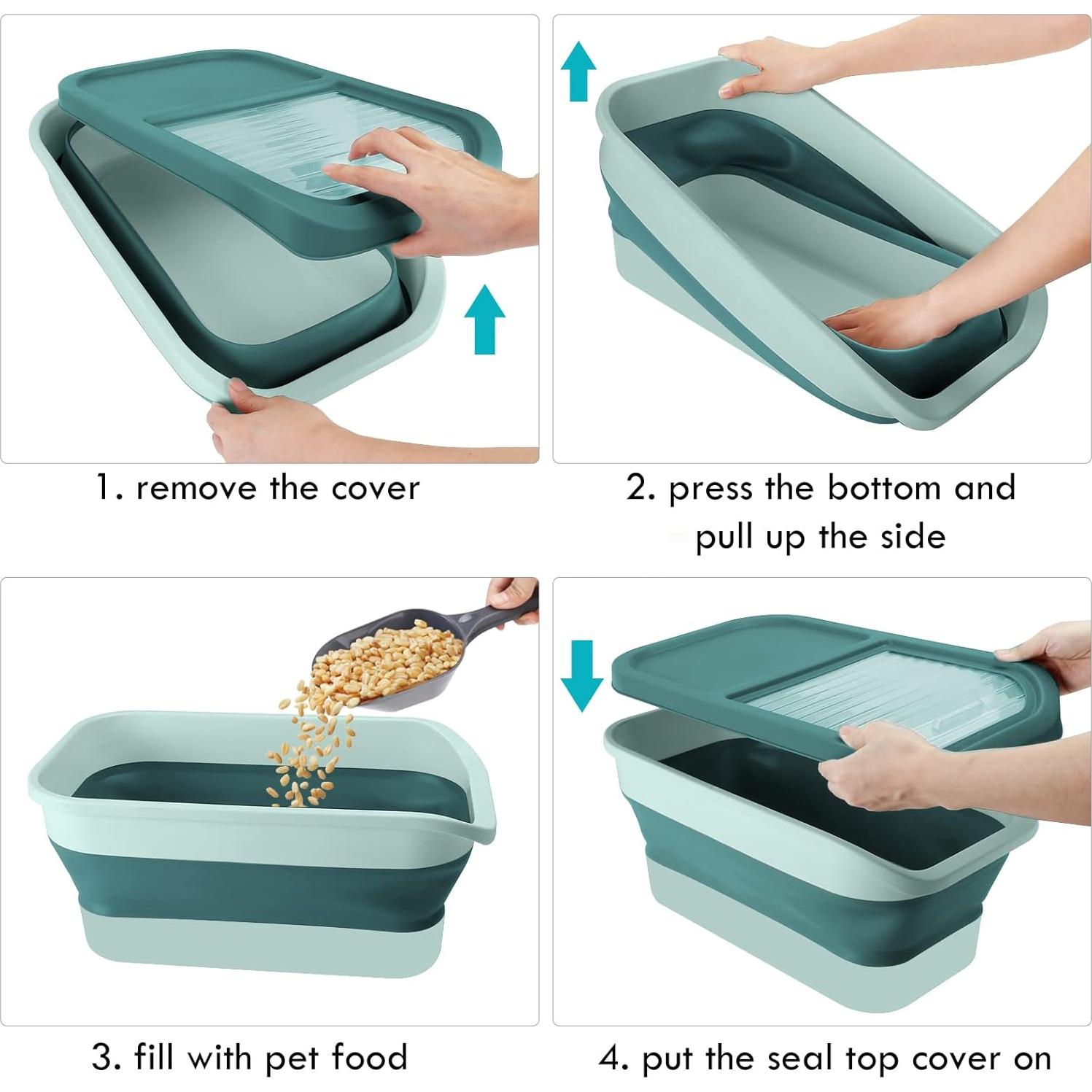 1. remove the cover

2. press the bottom and pull up the side

3. fill with pet food

4. put the seal top cover on