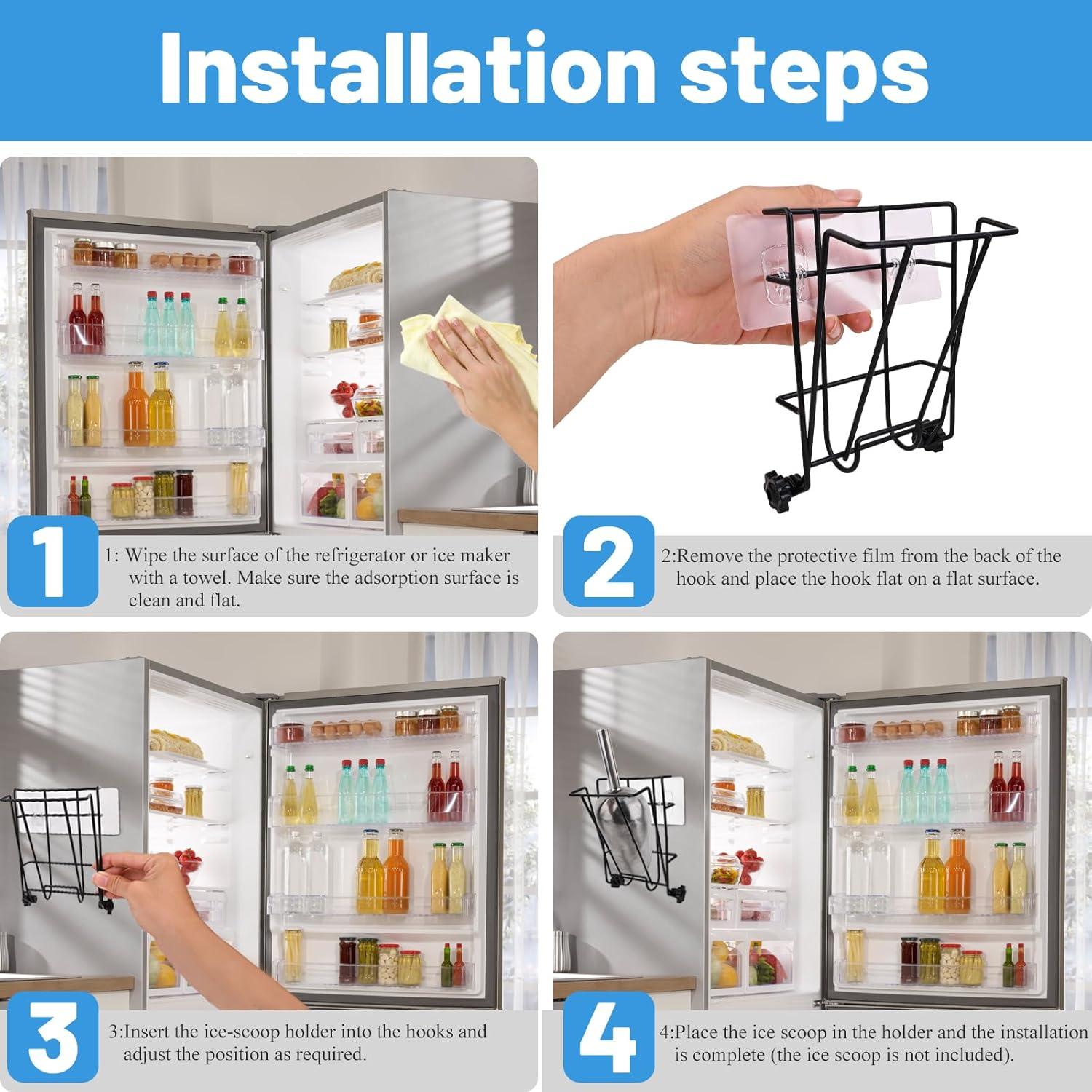 Installation steps

1

1: Wipe the surface of the refrigerator or ice maker with a towel. Make sure the adsorption surface is clean and flat.

2

2:Remove the protective film from the back of the hook and place the hook flat on a flat surface.

3

3:Insert the ice-scoop holder into the hooks and adjust the position as required.

4

4:Place the ice scoop in the holder and the installation is complete (the ice scoop is not included).