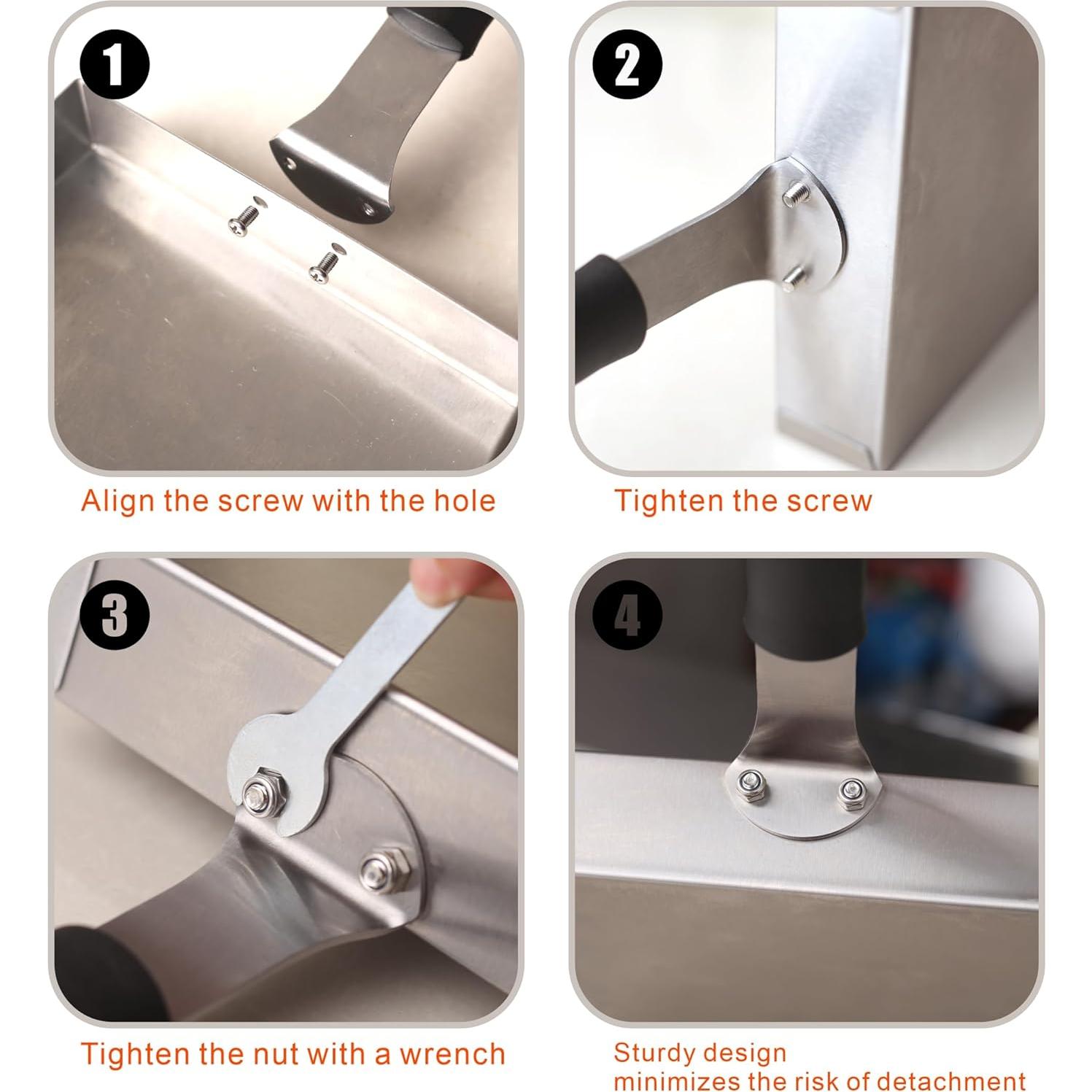 1

Align the screw with the hole

2

Tighten the screw

3

Tighten the nut with a wrench

4

Sturdy design
minimizes the risk of detachment