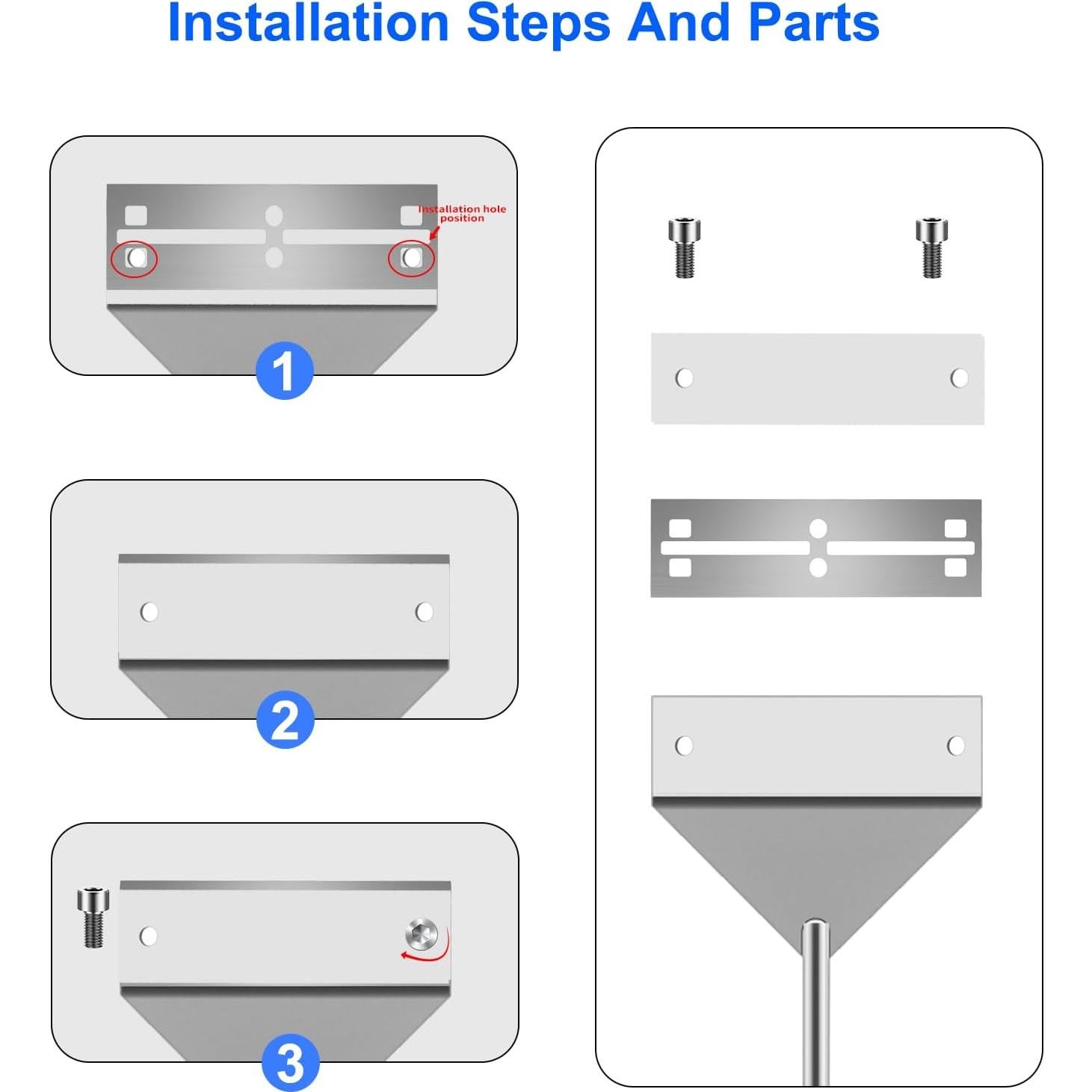 Installation Steps And Parts

Installation hole position

1

2

3