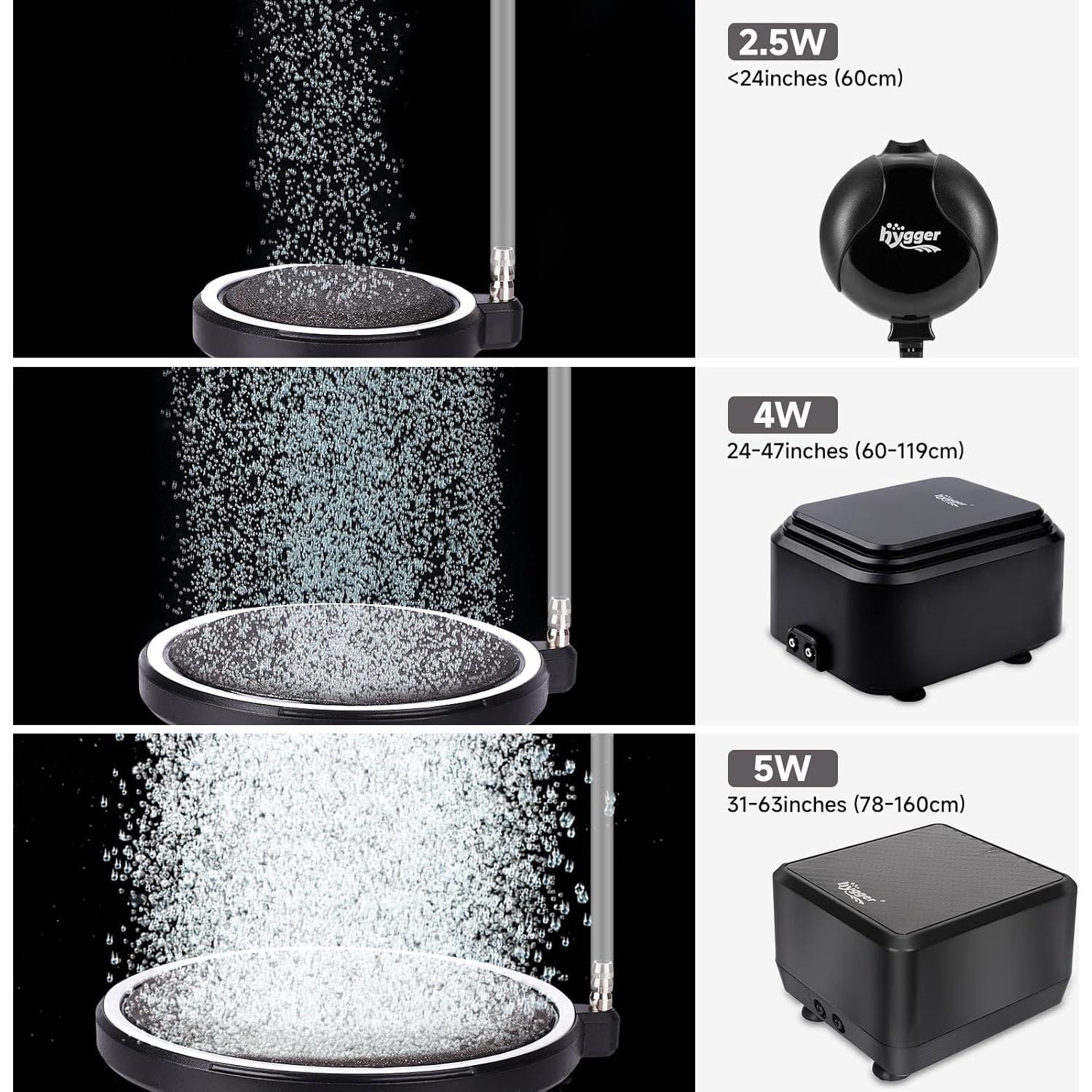 2.5W
<24inches (60cm)

hygger

4W
24-47inches (60-119cm)

hygger

5W
31-63inches (78-160cm)

hygger