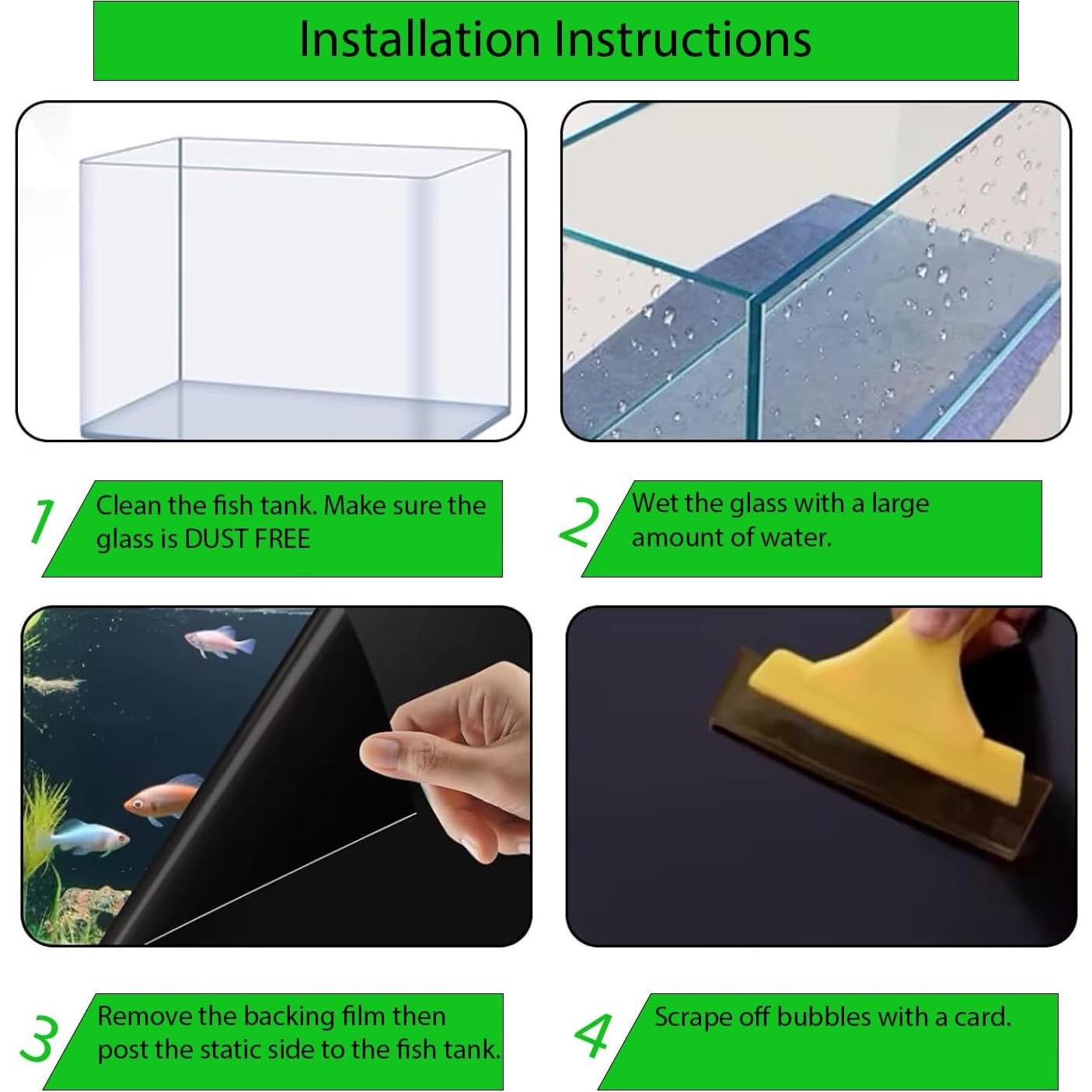 Installation Instructions

1 Clean the fish tank. Make sure the glass is DUST FREE

2 Wet the glass with a large amount of water.

3 Remove the backing film then post the static side to the fish tank.

4 Scrape off bubbles with a card.