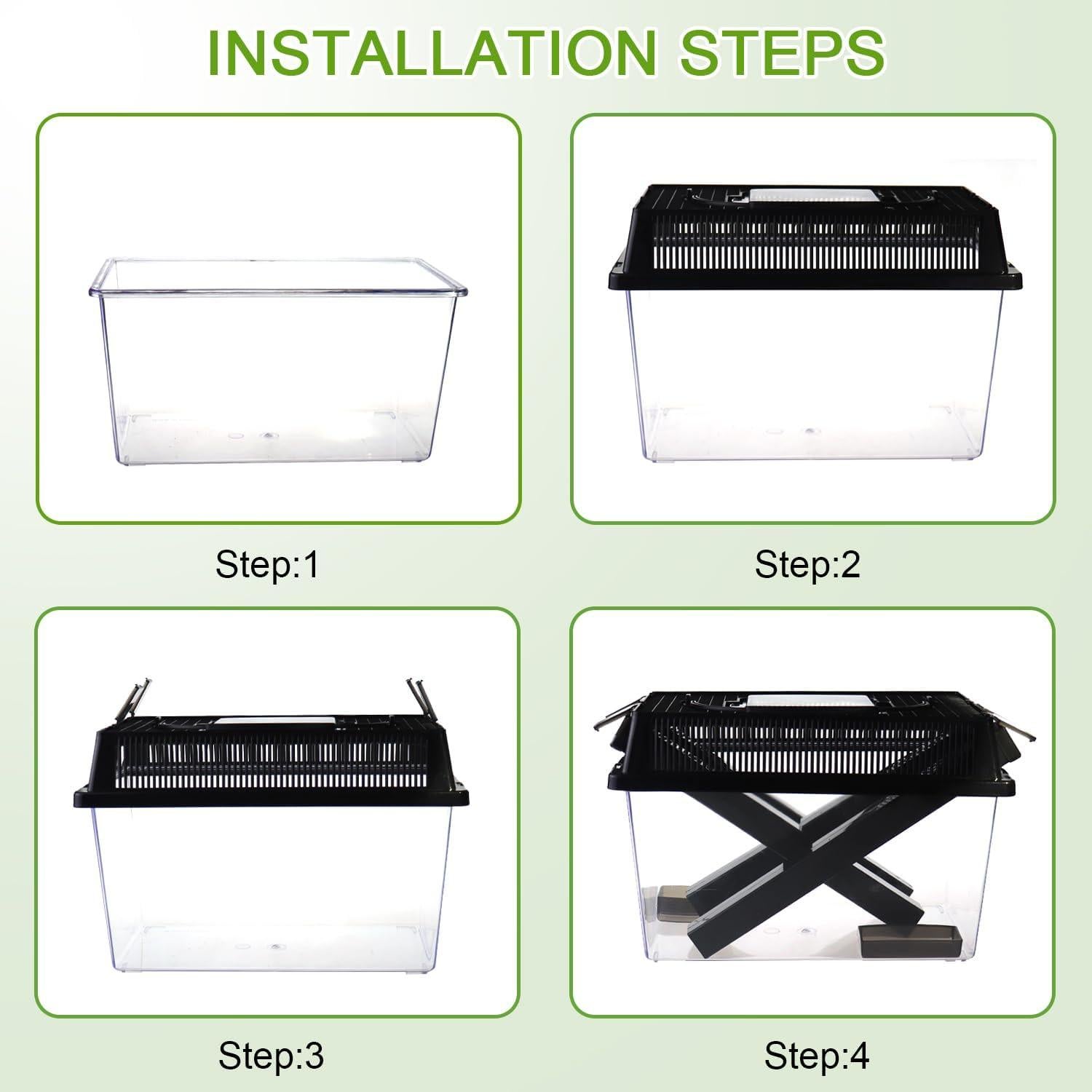 INSTALLATION STEPS

Step:1

Step:2

Step:3

Step:4