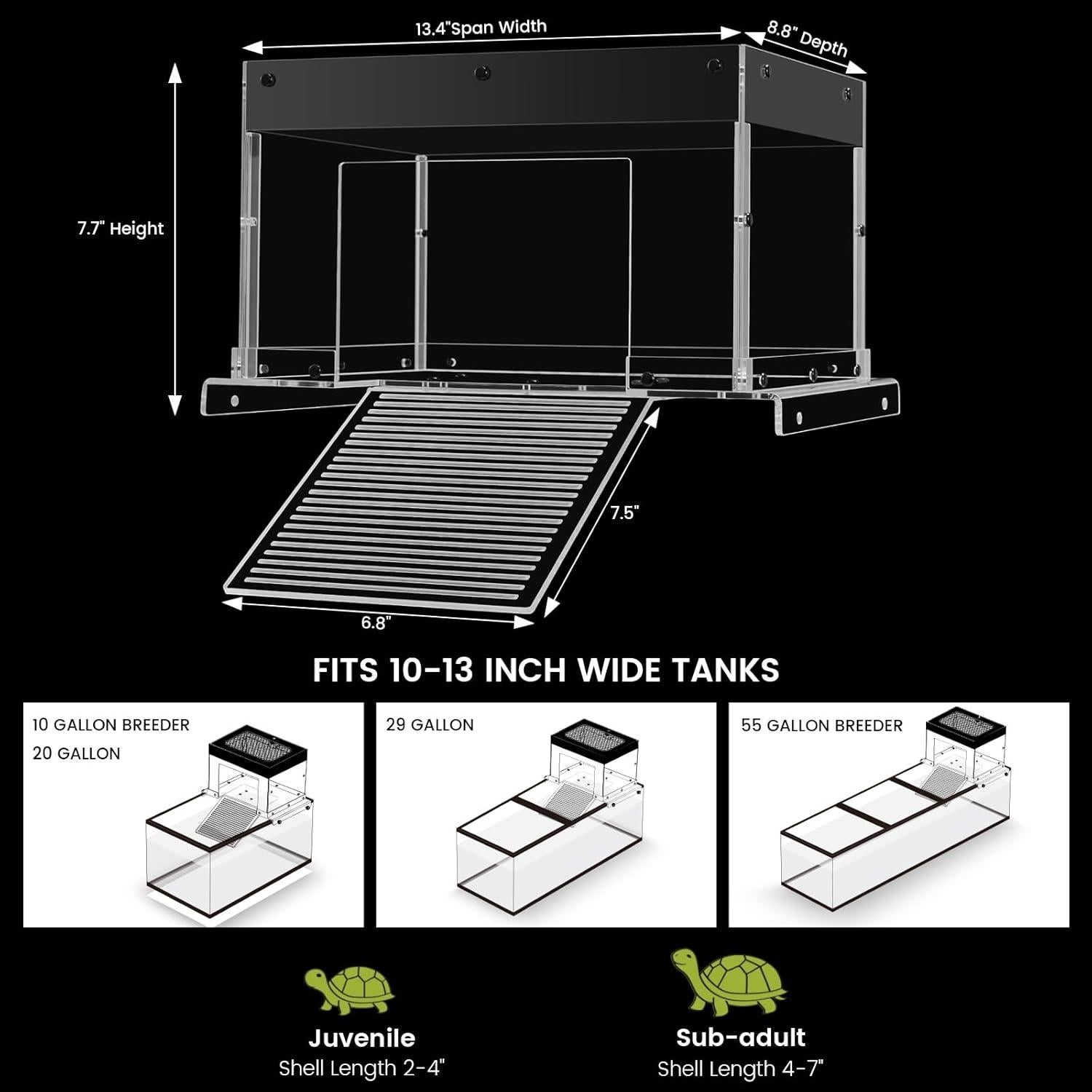 13.4"Span Width

8.8" Depth

7.7" Height

7.5"

6.8"

FITS 10-13 INCH WIDE TANKS

10 GALLON BREEDER
20 GALLON

29 GALLON

55 GALLON BREEDER

Juvenile
Shell Length 2-4"

Sub-adult
Shell Length 4-7"