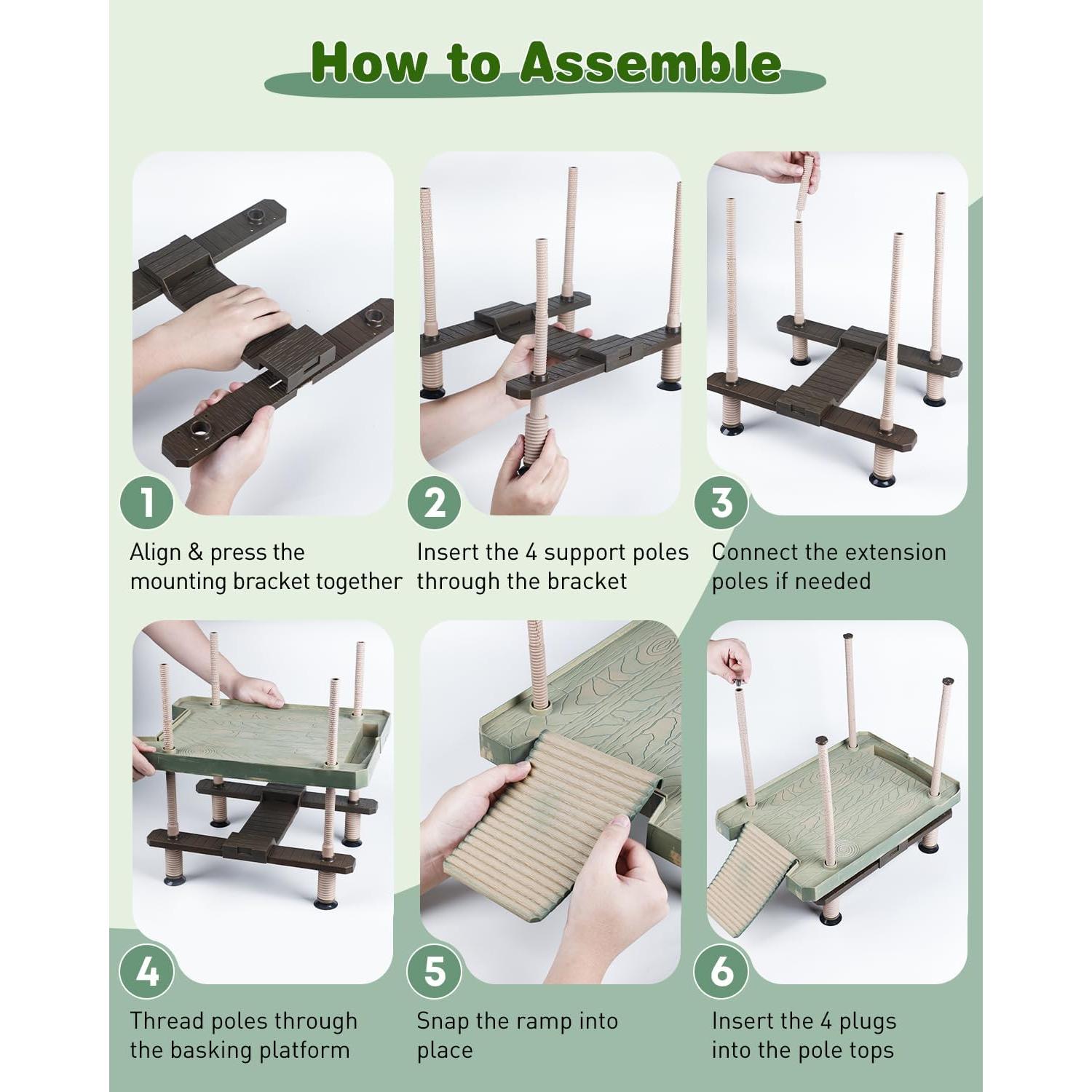 How to Assemble

1
Align & press the mounting bracket together

2
Insert the 4 support poles through the bracket

3
Connect the extension poles if needed

4
Thread poles through the basking platform

5
Snap the ramp into place

6
Insert the 4 plugs into the pole tops