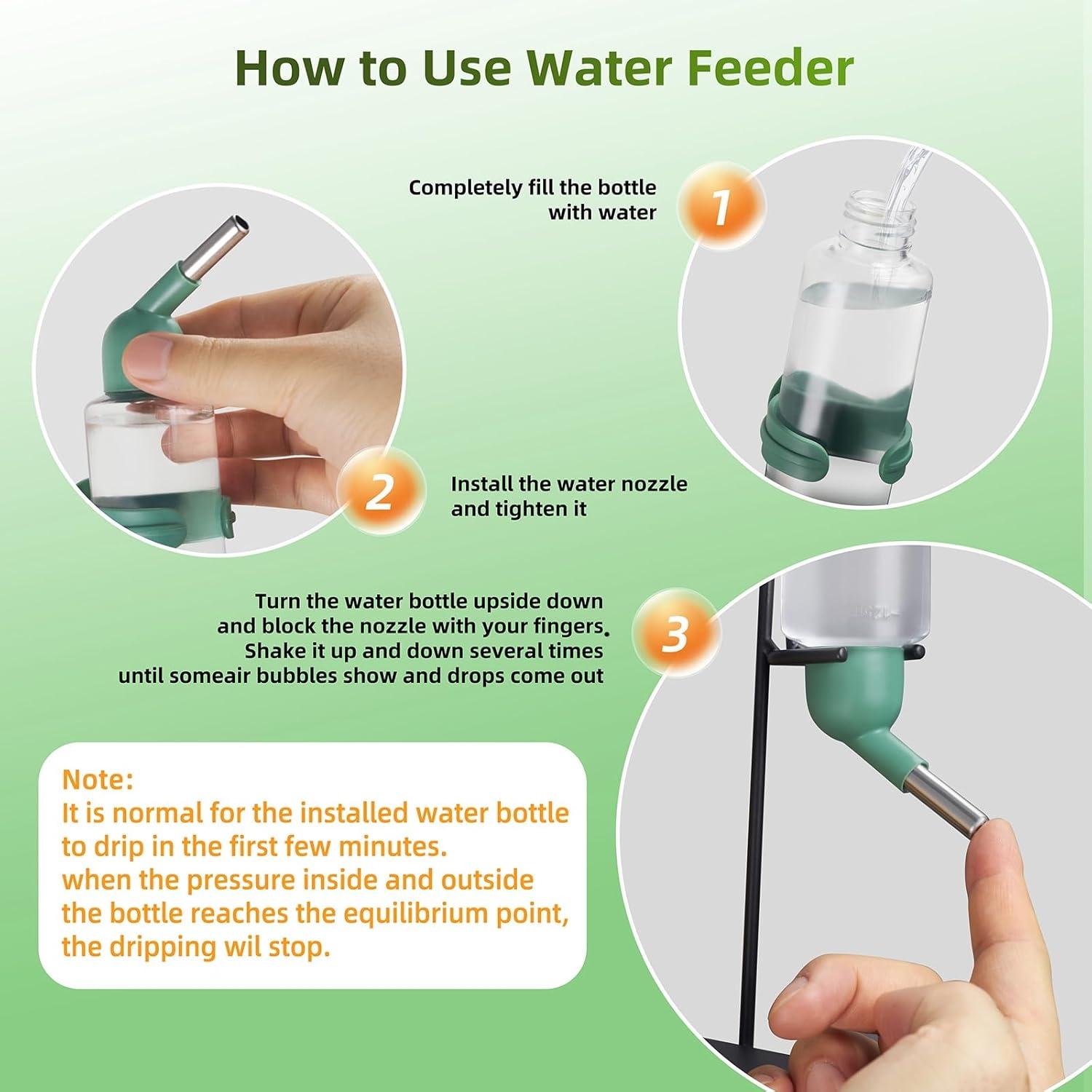 How to Use Water Feeder

Completely fill the bottle with water

1

2

Install the water nozzle and tighten it

Turn the water bottle upside down and block the nozzle with your fingers. Shake it up and down several times until someair bubbles show and drops come out

3

Note:
It is normal for the installed water bottle to drip in the first few minutes.
when the pressure inside and outside the bottle reaches the equilibrium point, the dripping wil stop.