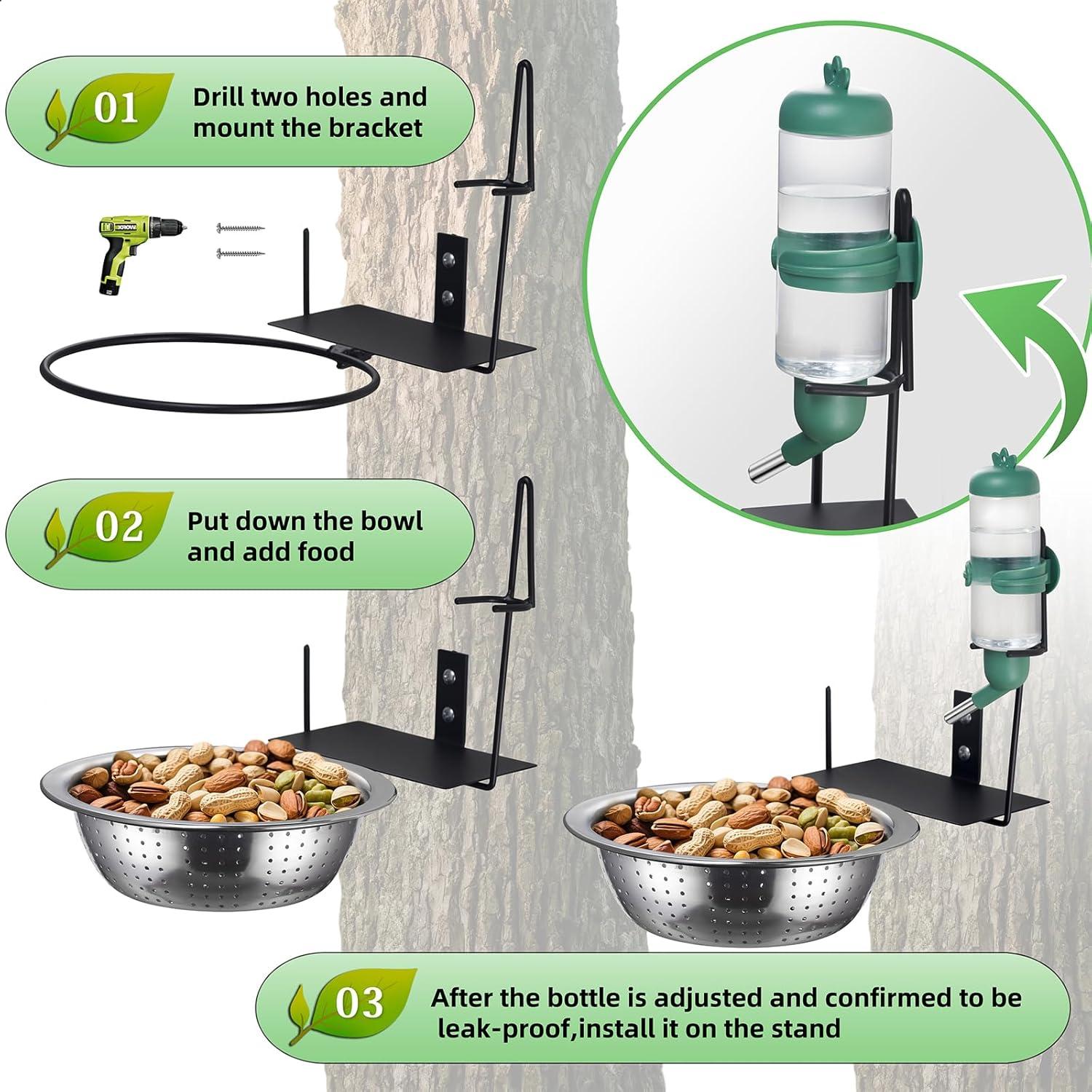 01 Drill two holes and mount the bracket

WORX

02 Put down the bowl and add food

03 After the bottle is adjusted and confirmed to be leak-proof,install it on the stand