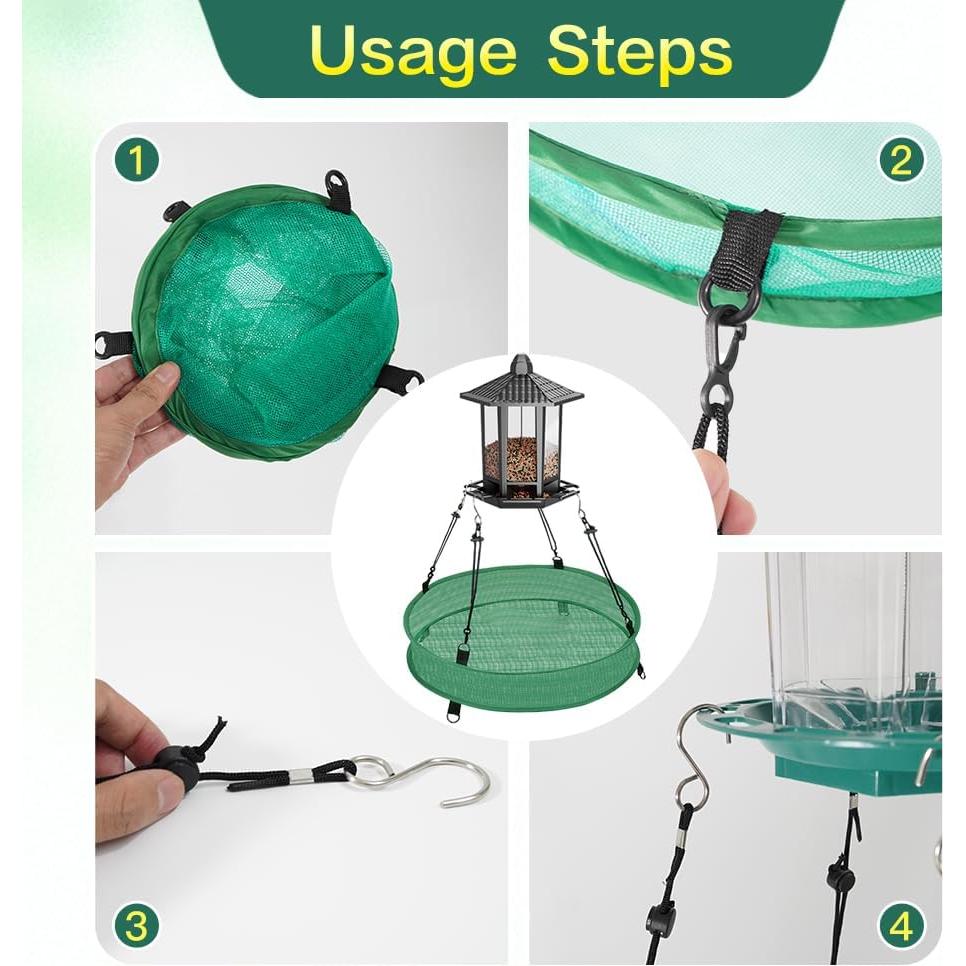 Usage Steps

1

2

3

4