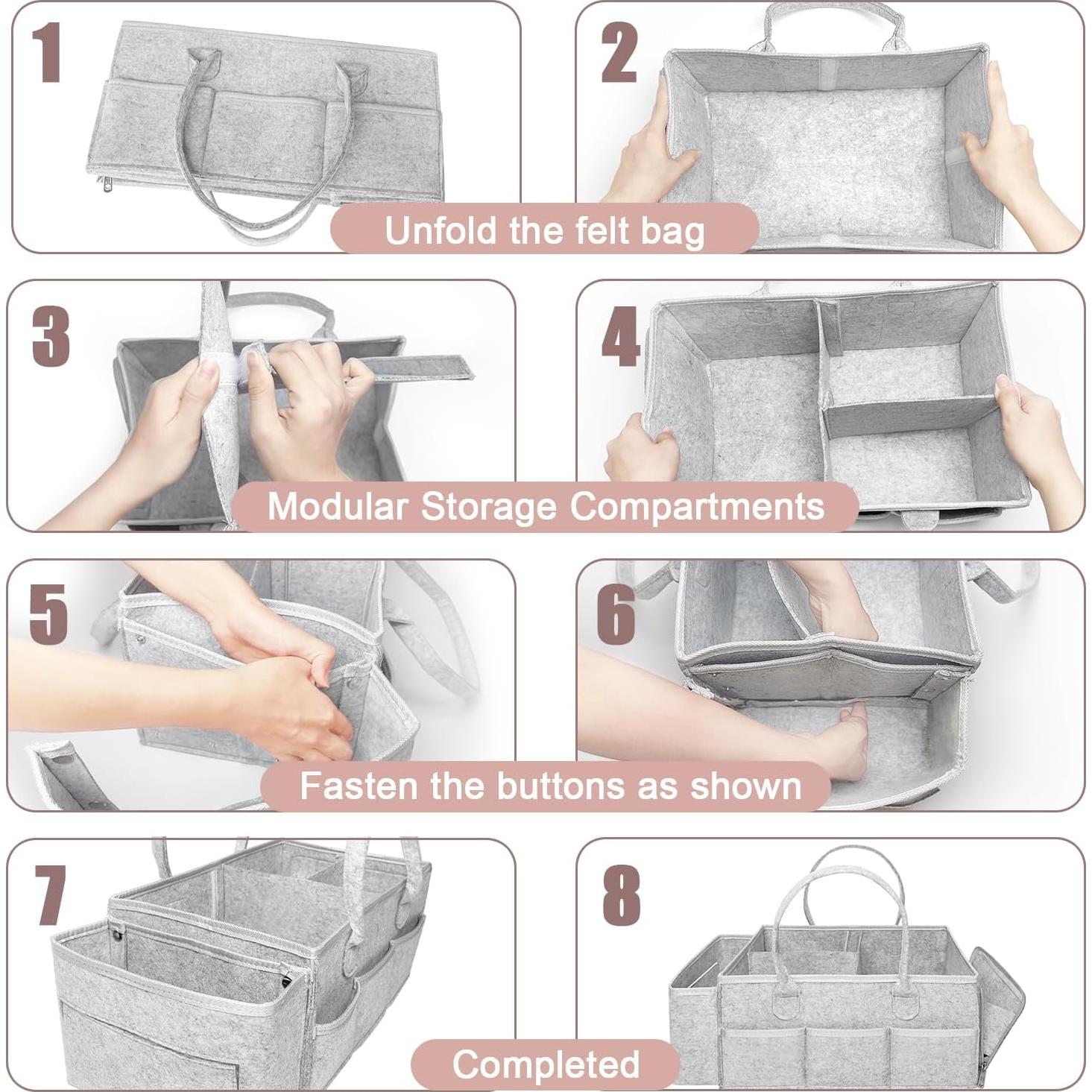 1

2

Unfold the felt bag

3

4

Modular Storage Compartments

5

6

Fasten the buttons as shown

7

8

Completed