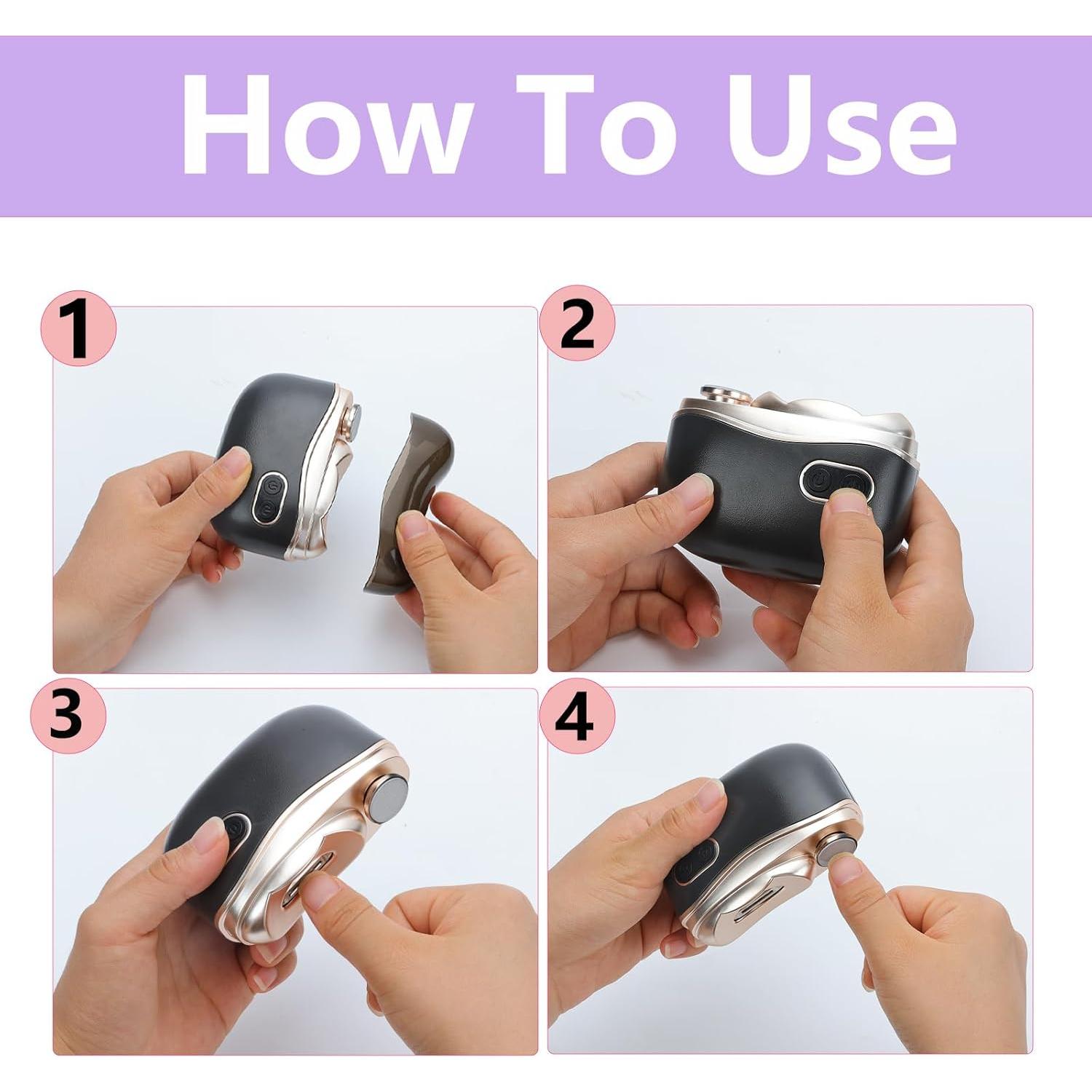 How To Use

1

2

3

4