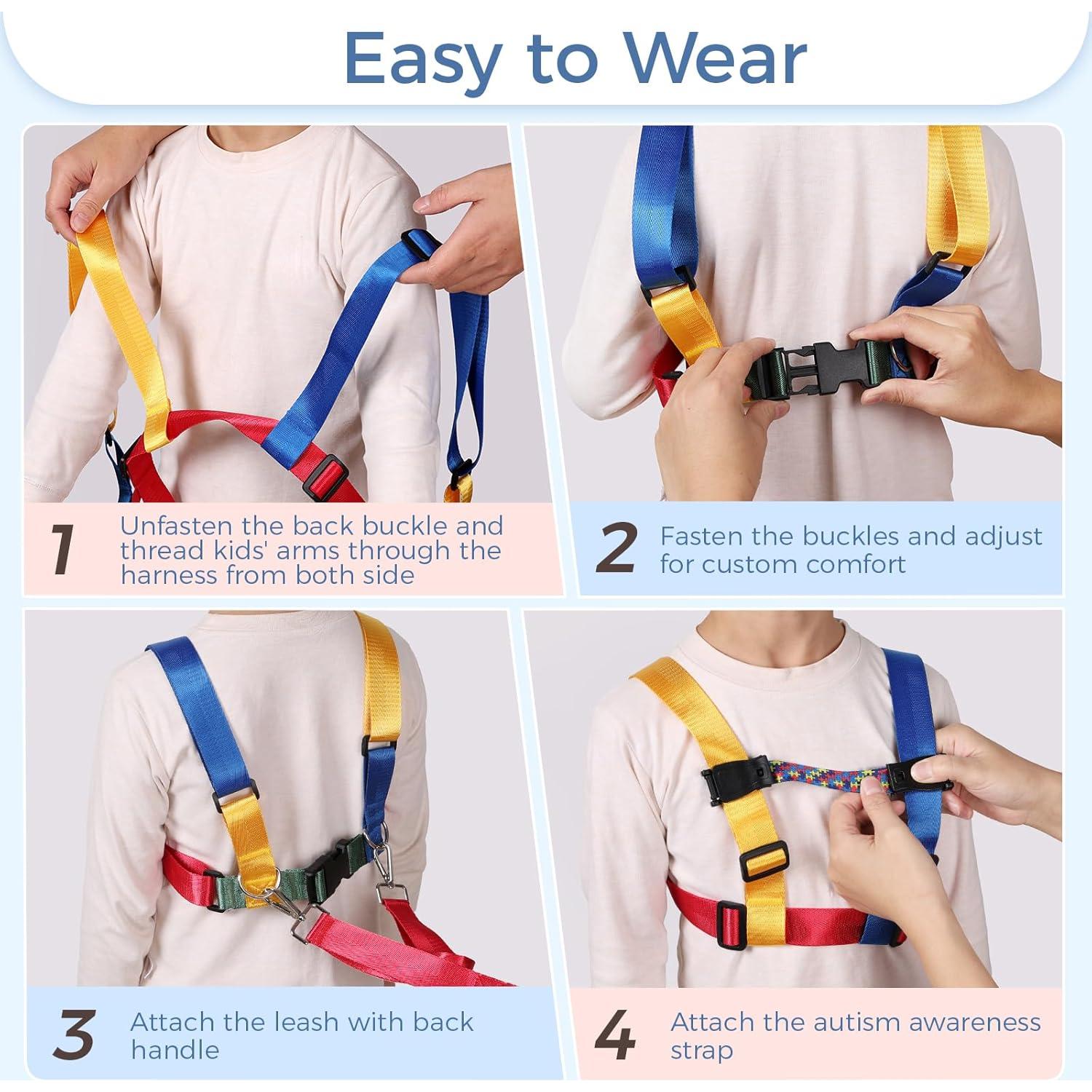 Easy to Wear

1 Unfasten the back buckle and thread kids' arms through the harness from both side

2 Fasten the buckles and adjust for custom comfort

3 Attach the leash with back handle

4 Attach the autism awareness strap