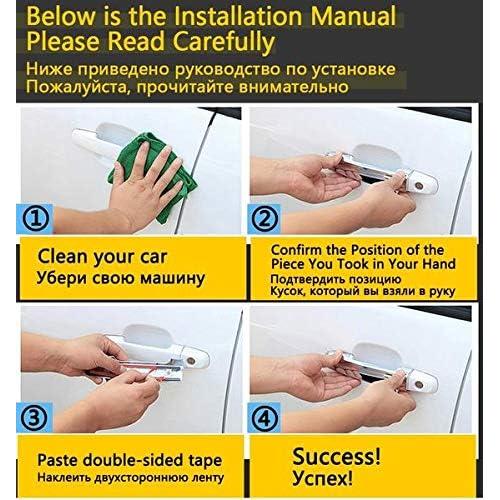 Below is the Installation Manual
Please Read Carefully

Ниже приведено руководство по установке
Пожалуйста, прочитайте внимательно

①

Clean your car
Убери свою машину

②

Confirm the Position of the Piece You Took in Your Hand
Подтвердить позицию
Кусок, который вы взяли в руку

③

Paste double-sided tape
Наклеить двухстороннюю ленту

④

Success!
Успех!