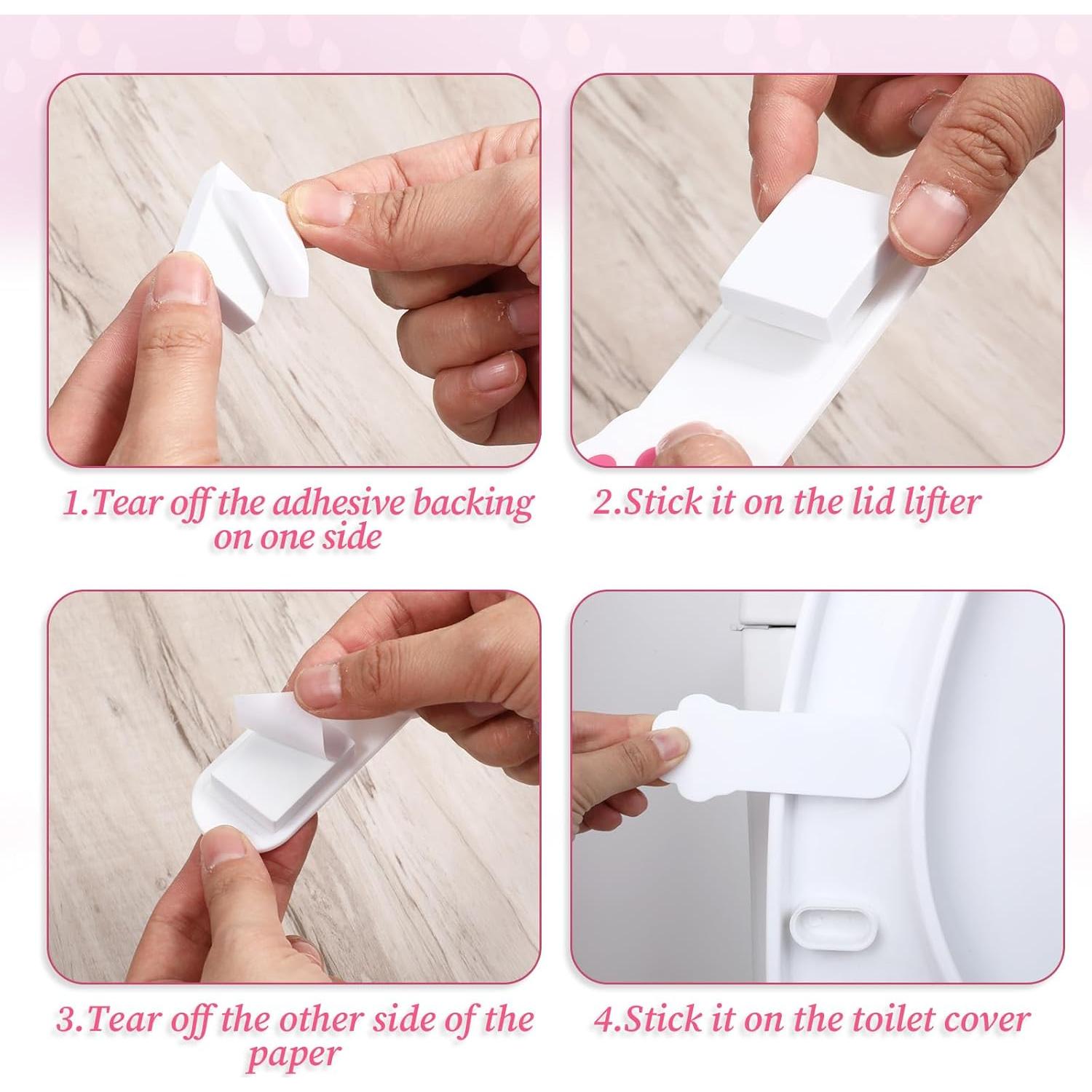 1.Tear off the adhesive backing on one side

2.Stick it on the lid lifter

3.Tear off the other side of the paper

4.Stick it on the toilet cover