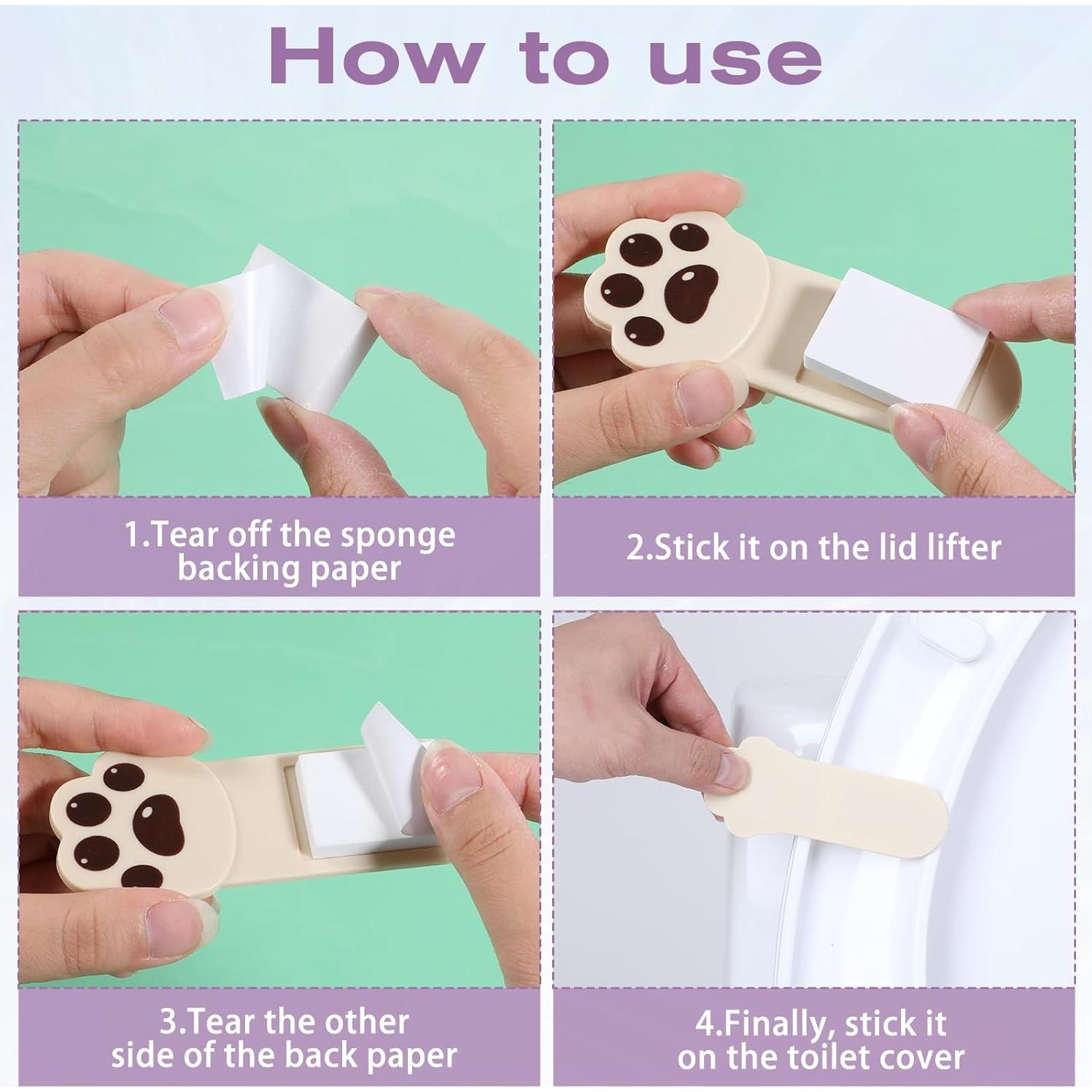 How to use

1.Tear off the sponge backing paper

2.Stick it on the lid lifter

3.Tear the other side of the back paper

4.Finally, stick it on the toilet cover