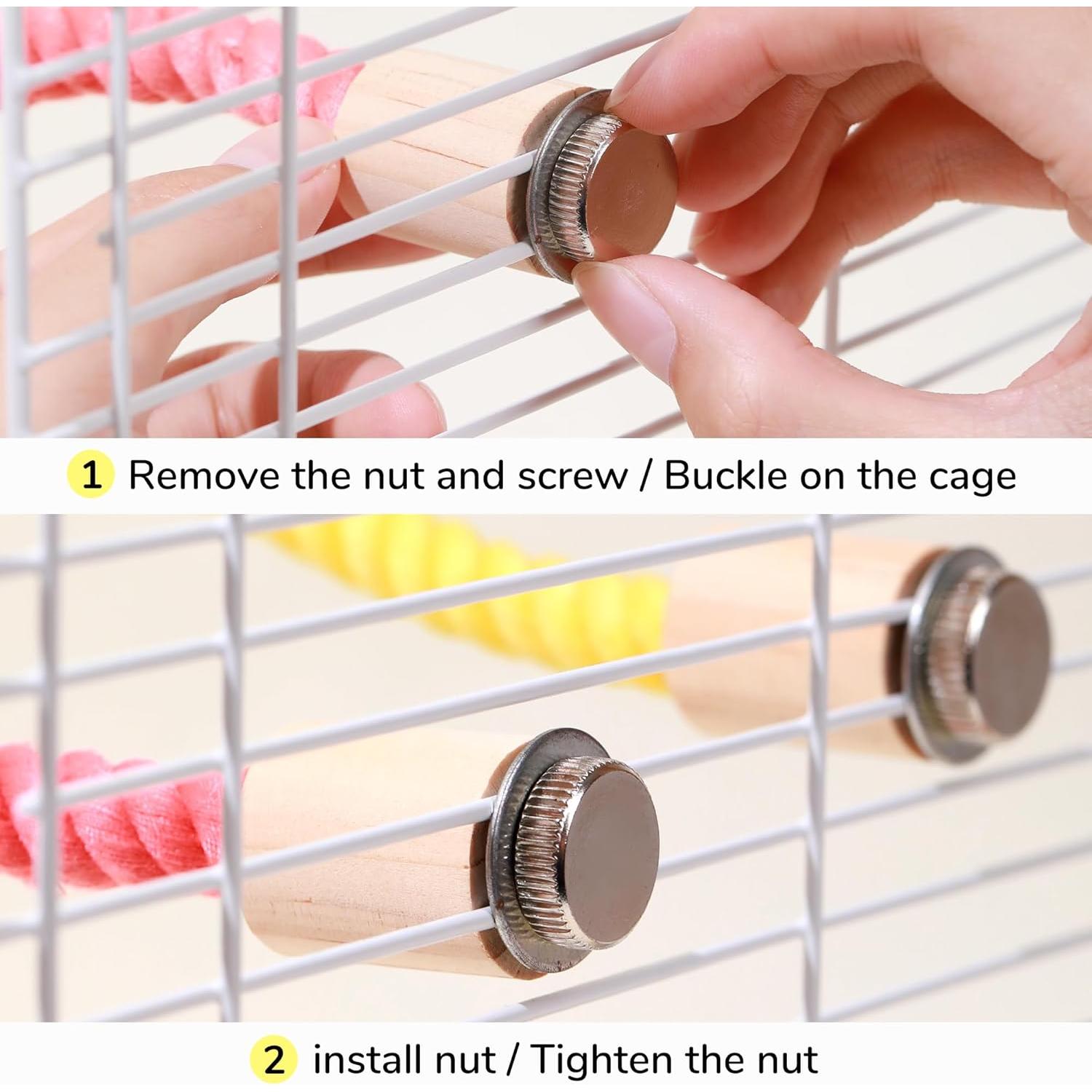 1 Remove the nut and screw / Buckle on the cage

2 install nut / Tighten the nut