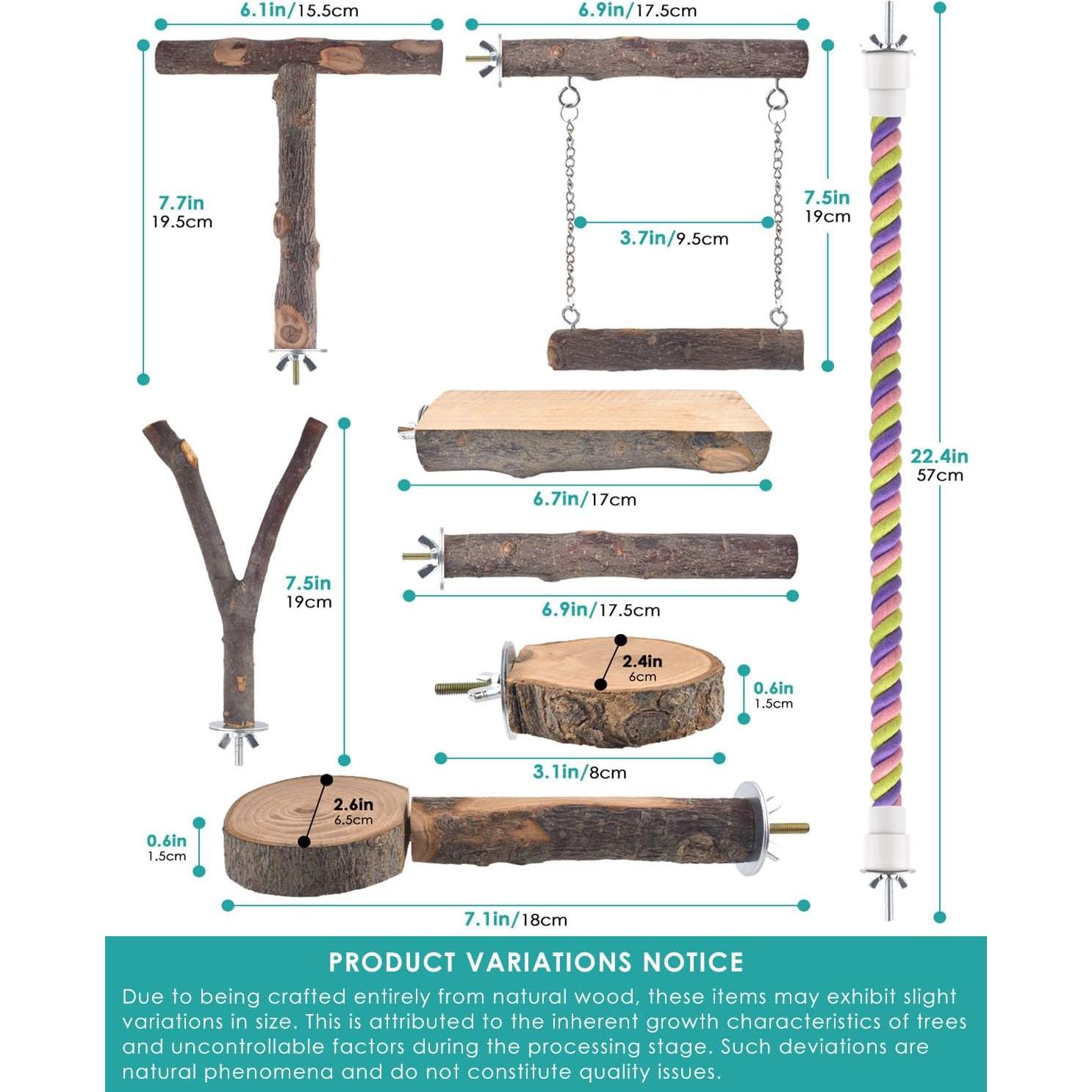 6.1in/15.5cm

6.9in/17.5cm

7.7in
19.5cm

7.5in
19cm

3.7in/9.5cm

22.4in
57cm

6.7in/17cm

7.5in
19cm

6.9in/17.5cm

2.4in
6cm

0.6in
1.5cm

3.1in/8cm

2.6in
6.5cm

0.6in
1.5cm

7.1in/18cm

PRODUCT VARIATIONS NOTICE

Due to being crafted entirely from natural wood, these items may exhibit slight variations in size. This is attributed to the inherent growth characteristics of trees and uncontrollable factors during the processing stage. Such deviations are natural phenomena and do not constitute quality issues.