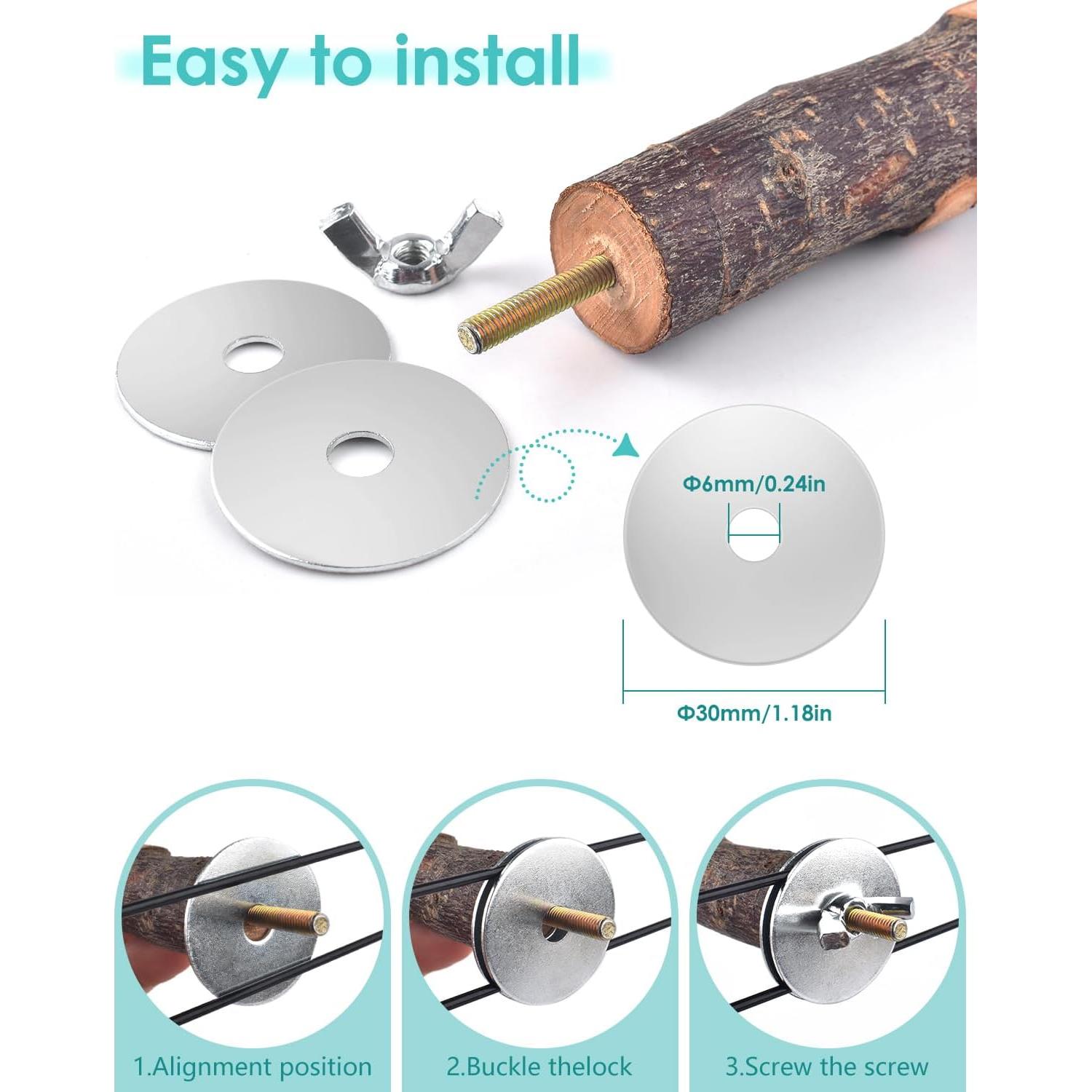 Easy to install

Φ6mm/0.24in

Φ30mm/1.18in

1.Alignment position

2.Buckle thelock

3.Screw the screw