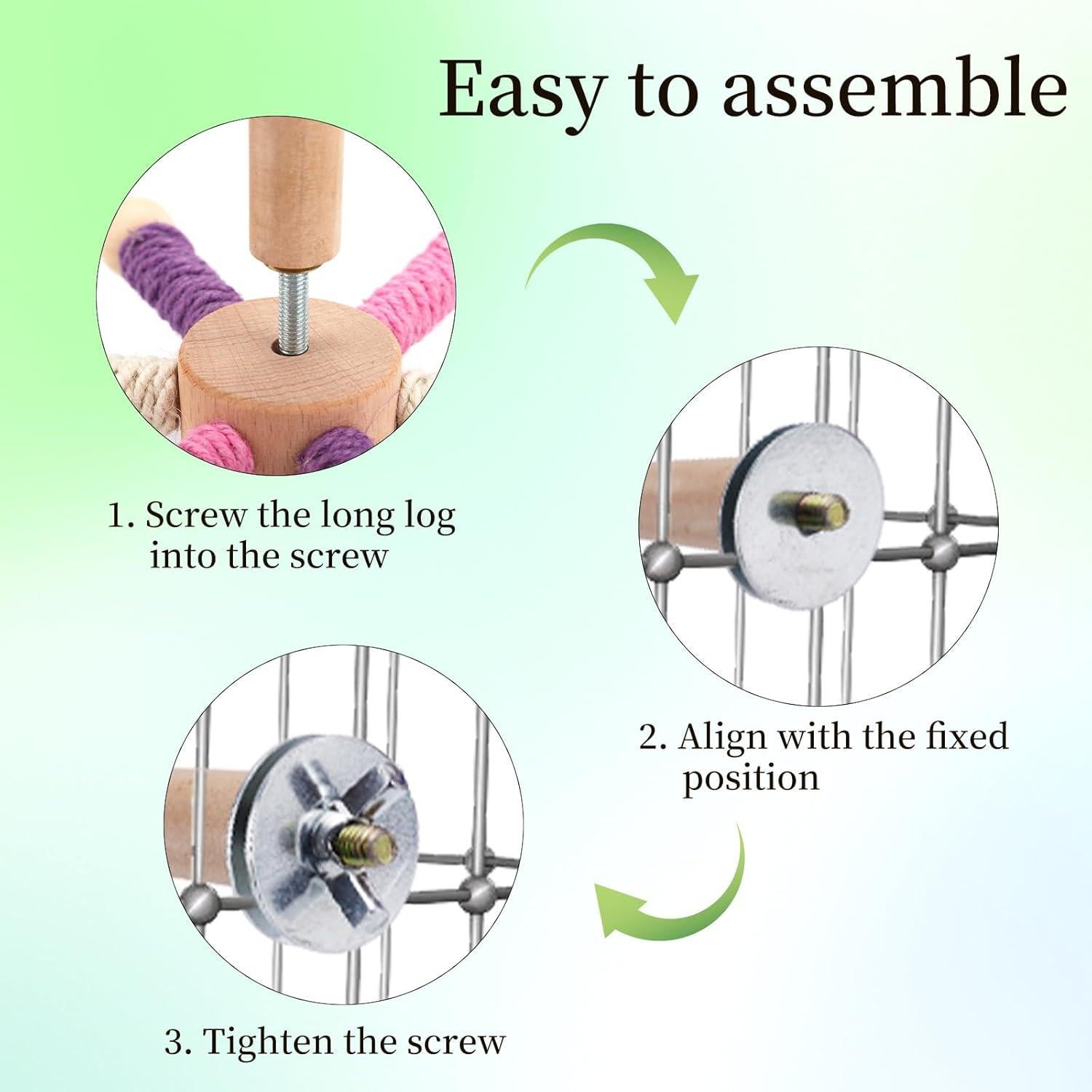 Easy to assemble

1. Screw the long log into the screw

2. Align with the fixed position

3. Tighten the screw