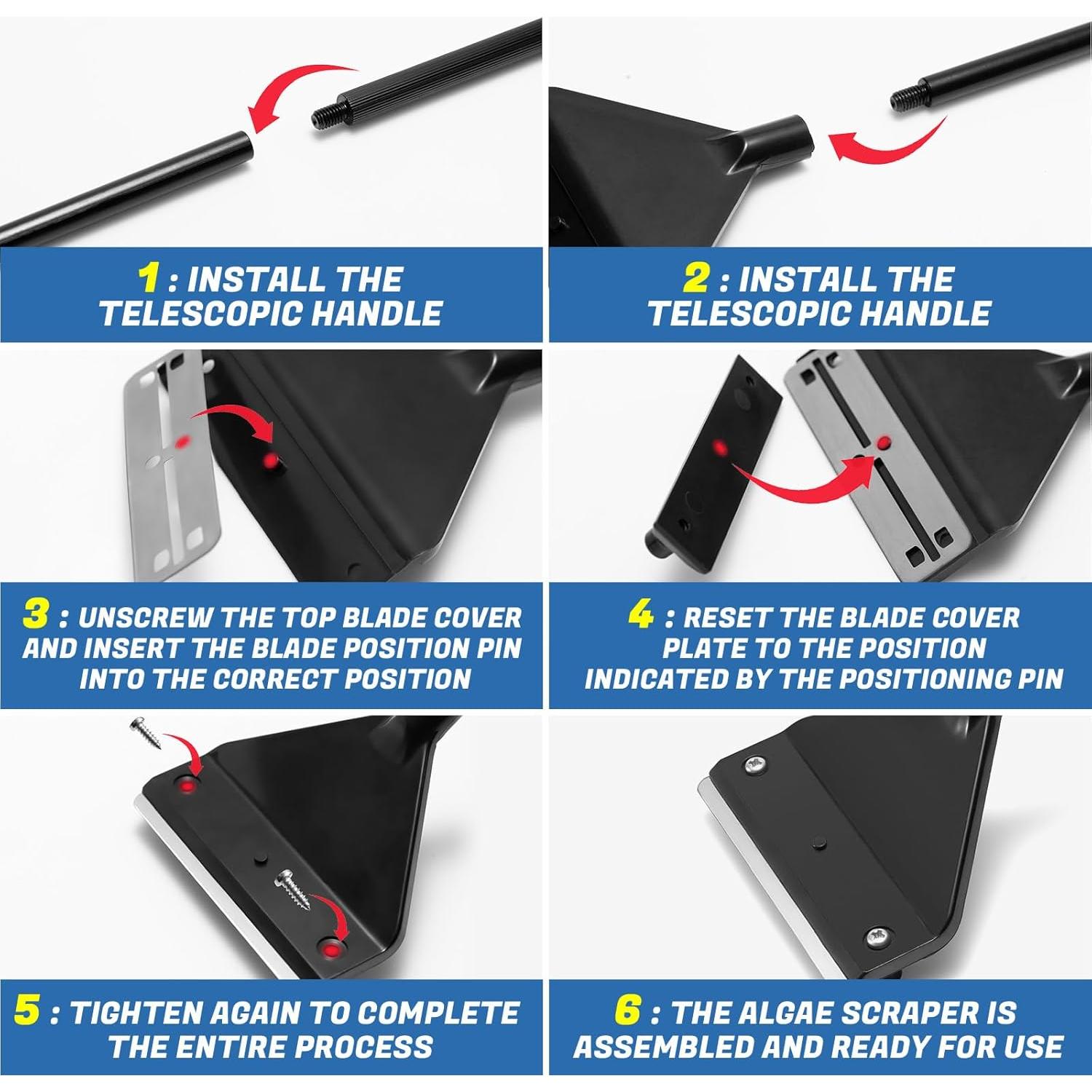 1 : INSTALL THE TELESCOPIC HANDLE

2 : INSTALL THE TELESCOPIC HANDLE

3 : UNSCREW THE TOP BLADE COVER AND INSERT THE BLADE POSITION PIN INTO THE CORRECT POSITION

4 : RESET THE BLADE COVER PLATE TO THE POSITION INDICATED BY THE POSITIONING PIN

5 : TIGHTEN AGAIN TO COMPLETE THE ENTIRE PROCESS

6 : THE ALGAE SCRAPER IS ASSEMBLED AND READY FOR USE