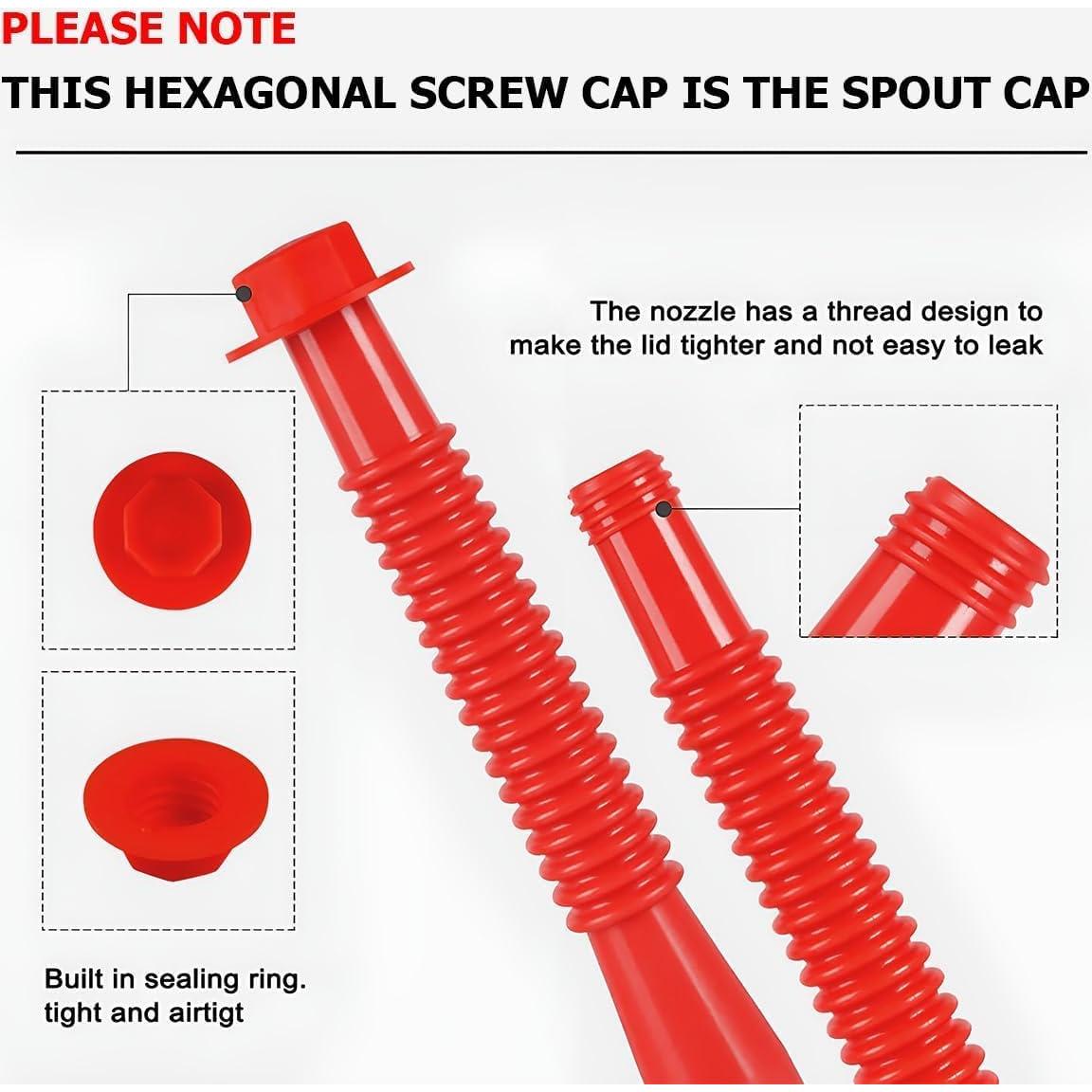 PLEASE NOTE

THIS HEXAGONAL SCREW CAP IS THE SPOUT CAP

The nozzle has a thread design to make the lid tighter and not easy to leak

Built in sealing ring. tight and airtigt