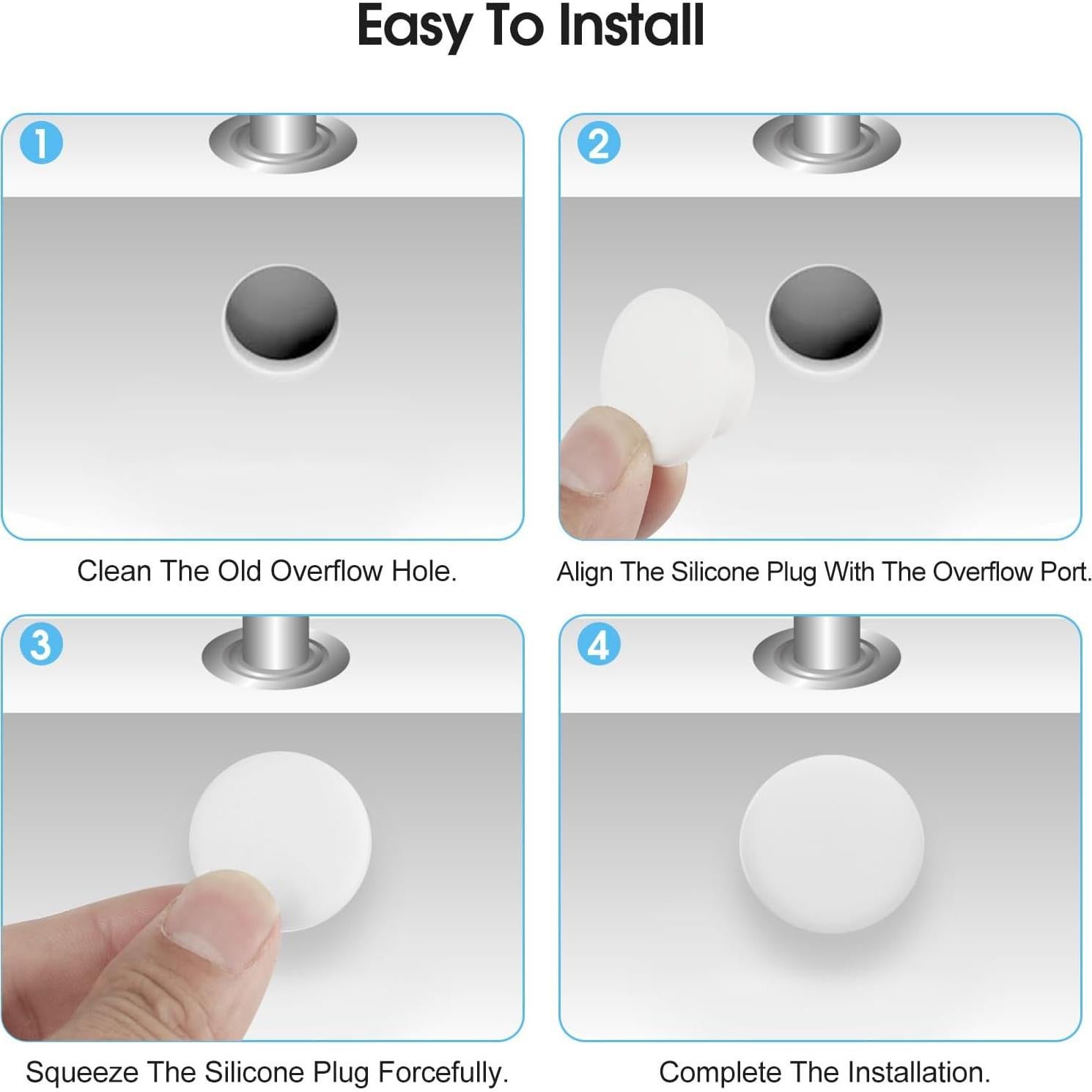 Easy To Install

1

Clean The Old Overflow Hole.

2

Align The Silicone Plug With The Overflow Port.

3

Squeeze The Silicone Plug Forcefully.

4

Complete The Installation.