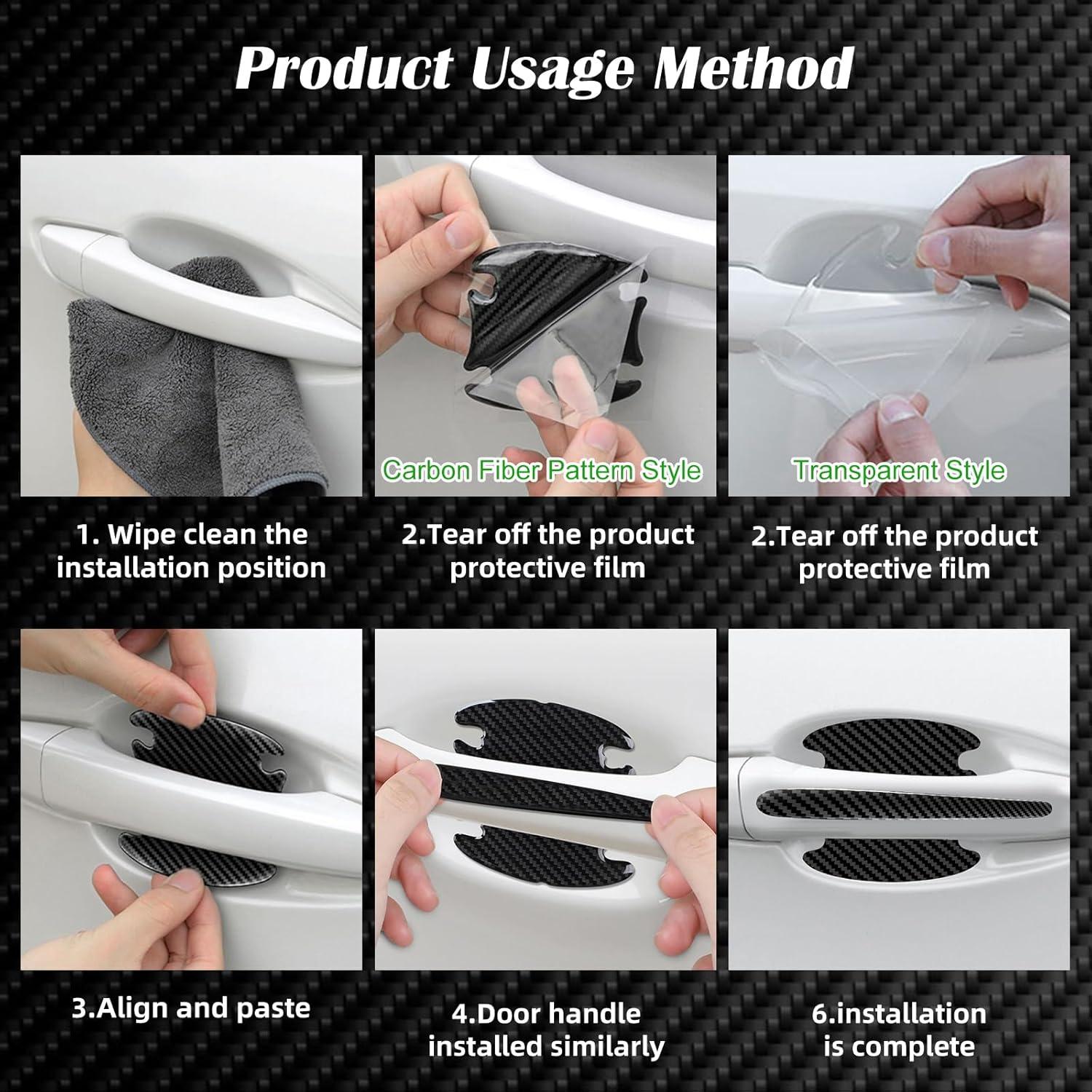 Product Usage Method

1. Wipe clean the installation position

Carbon Fiber Pattern Style

2.Tear off the product protective film

Transparent Style

2.Tear off the product protective film

3.Align and paste

4.Door handle installed similarly

6.installation is complete