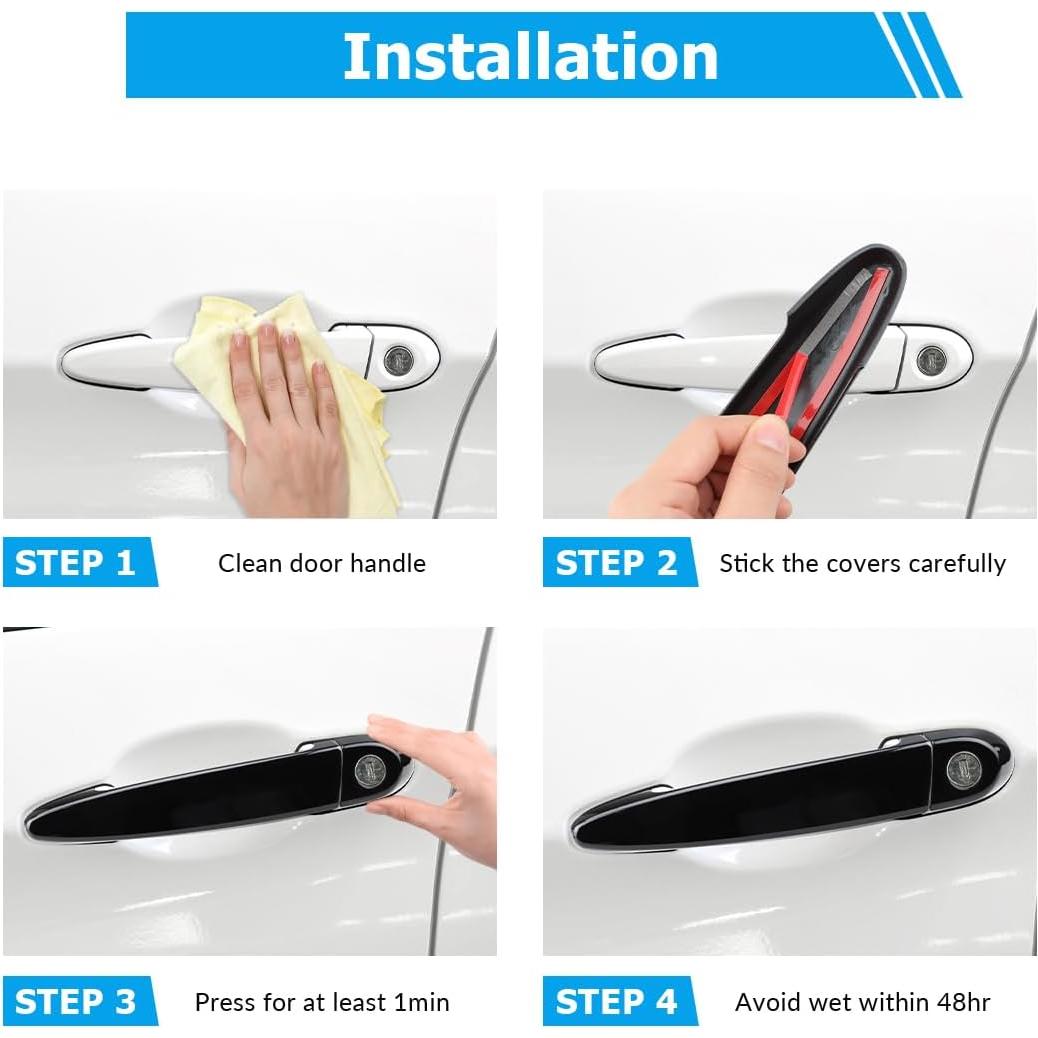 Installation

STEP 1 Clean door handle

STEP 2 Stick the covers carefully

STEP 3 Press for at least 1min

STEP 4 Avoid wet within 48hr