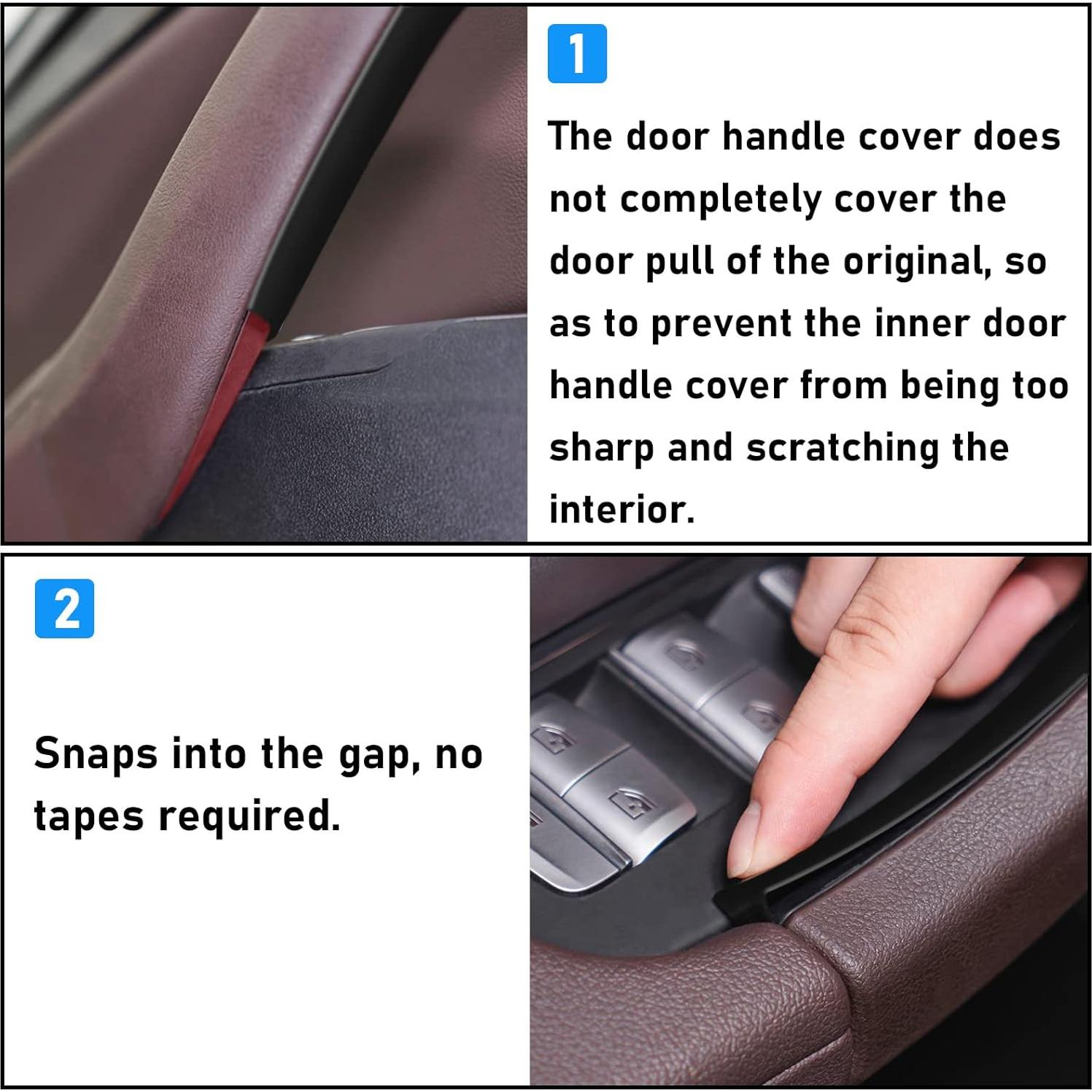 1

The door handle cover does not completely cover the door pull of the original, so as to prevent the inner door handle cover from being too sharp and scratching the interior.

2

Snaps into the gap, no tapes required.