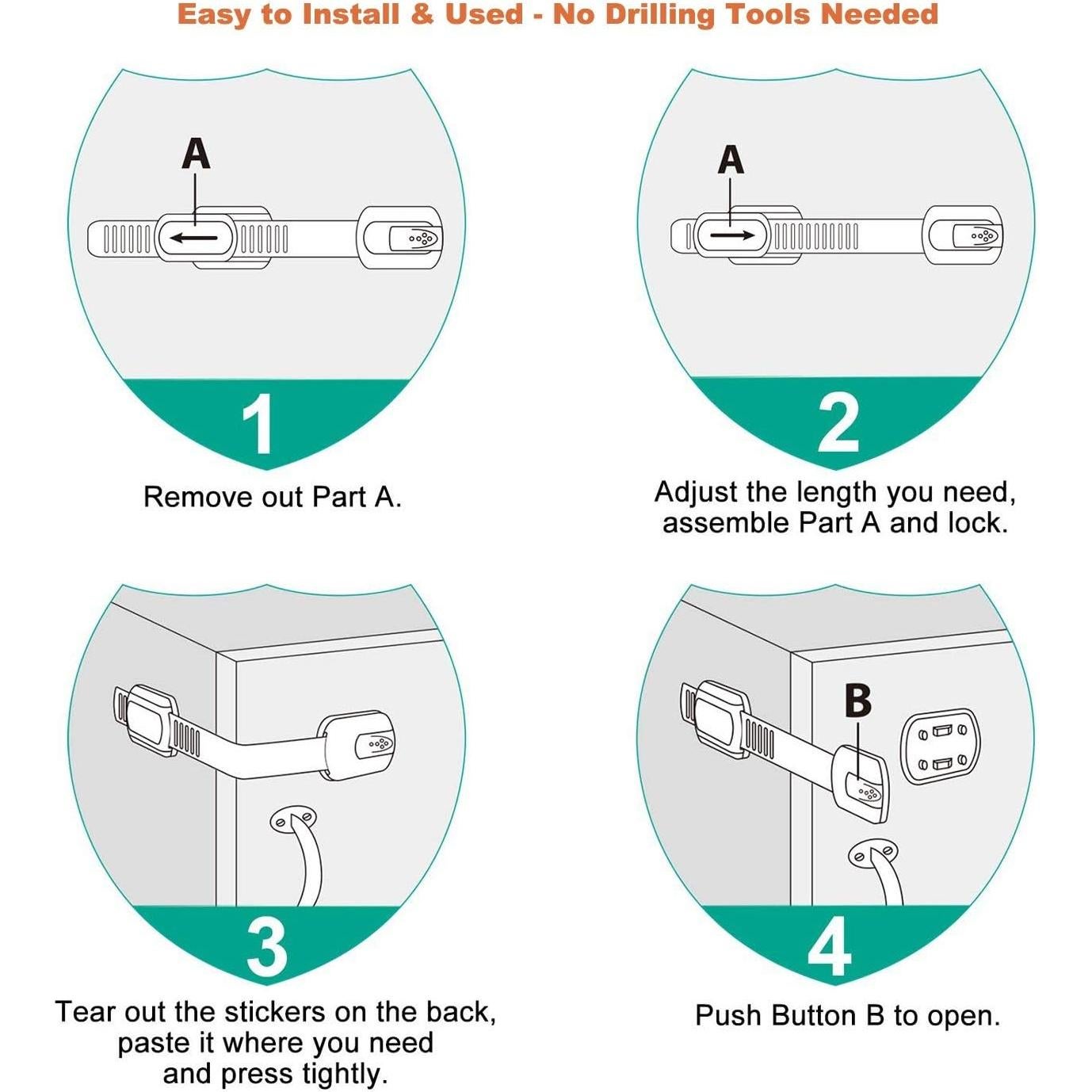 Easy to Install & Used - No Drilling Tools Needed

A

1

Remove out Part A.

A

2

Adjust the length you need, assemble Part A and lock.

3

Tear out the stickers on the back, paste it where you need and press tightly.

B

4

Push Button B to open.