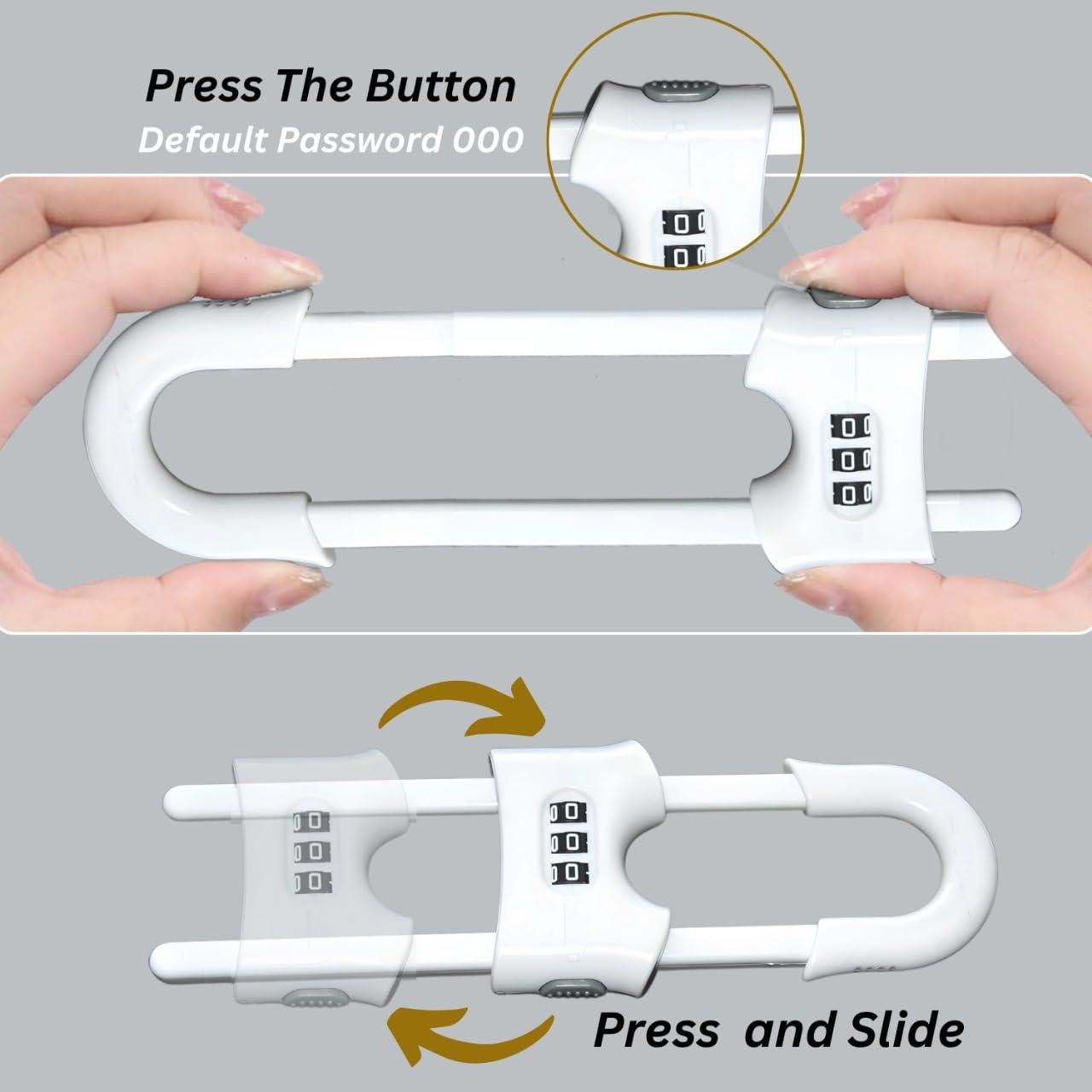 Press The Button
Default Password 000

Press and Slide