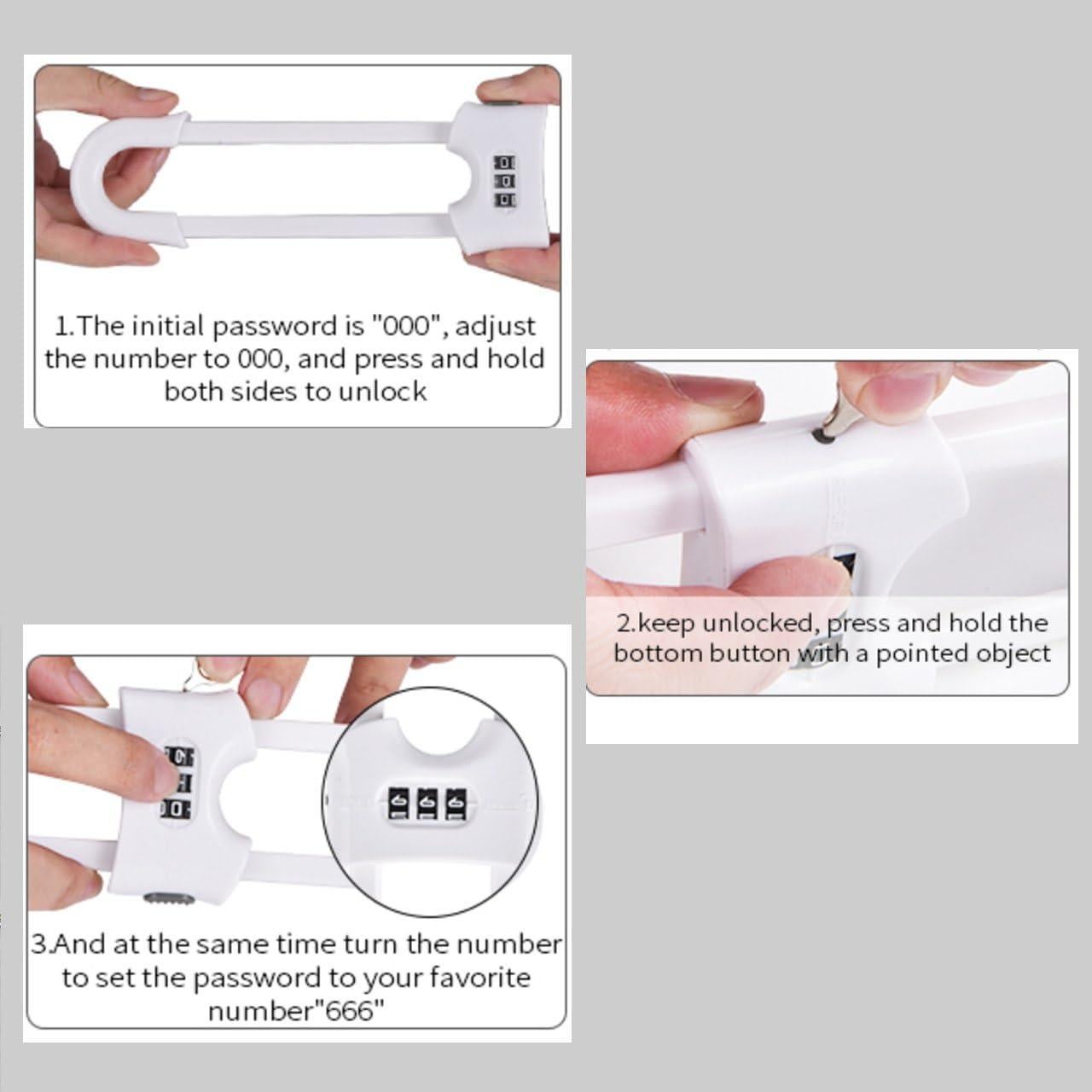 1.The initial password is "000", adjust the number to 000, and press and hold both sides to unlock

2.keep unlocked, press and hold the bottom button with a pointed object

3.And at the same time turn the number to set the password to your favorite number"666"