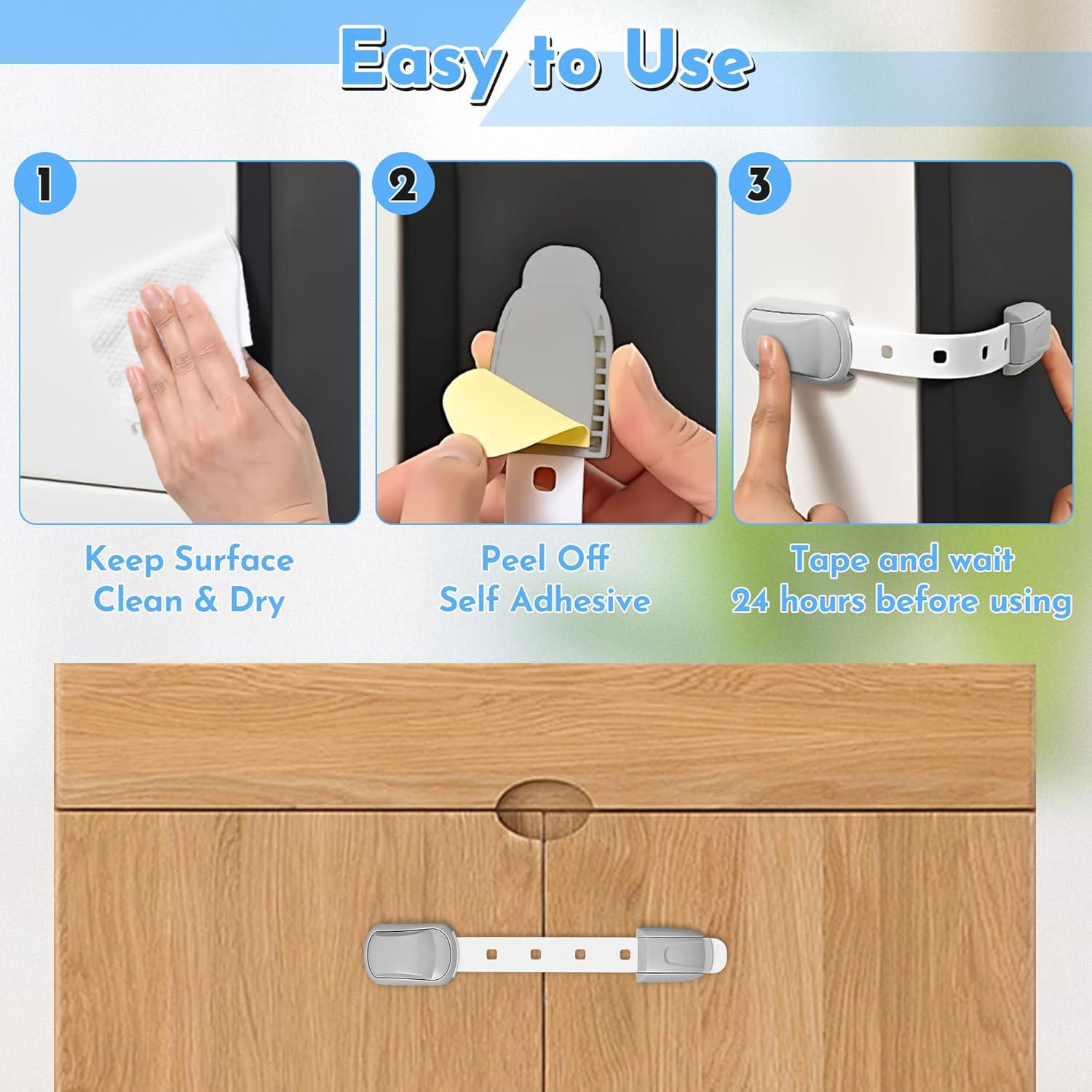 Easy to Use

1

Keep Surface Clean & Dry

2

Peel Off Self Adhesive

3

Tape and wait 24 hours before using