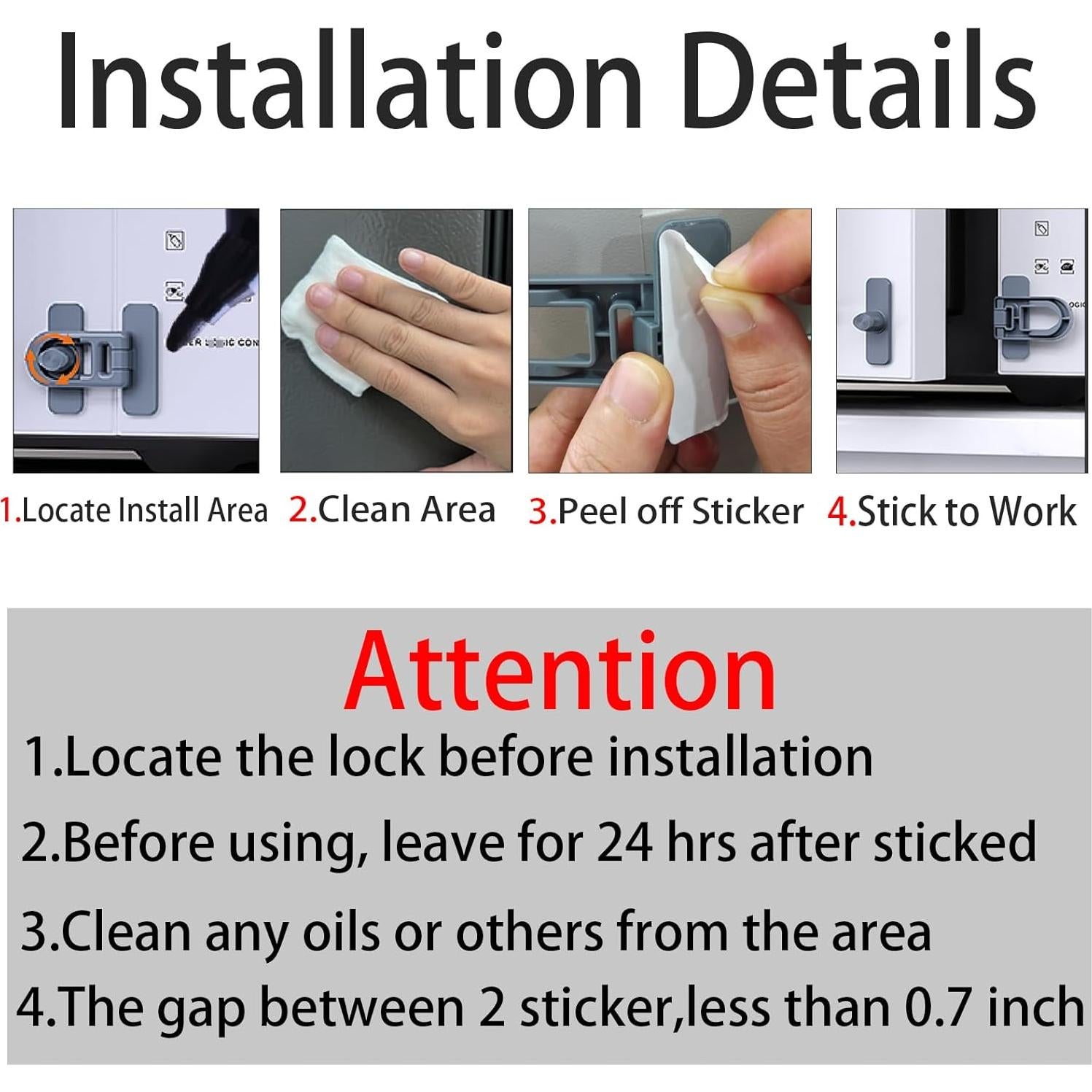 Installation Details

1.Locate Install Area 2.Clean Area 3.Peel off Sticker 4.Stick to Work

Attention

1.Locate the lock before installation

2.Before using, leave for 24 hrs after sticked

3.Clean any oils or others from the area

4.The gap between 2 sticker,less than 0.7 inch