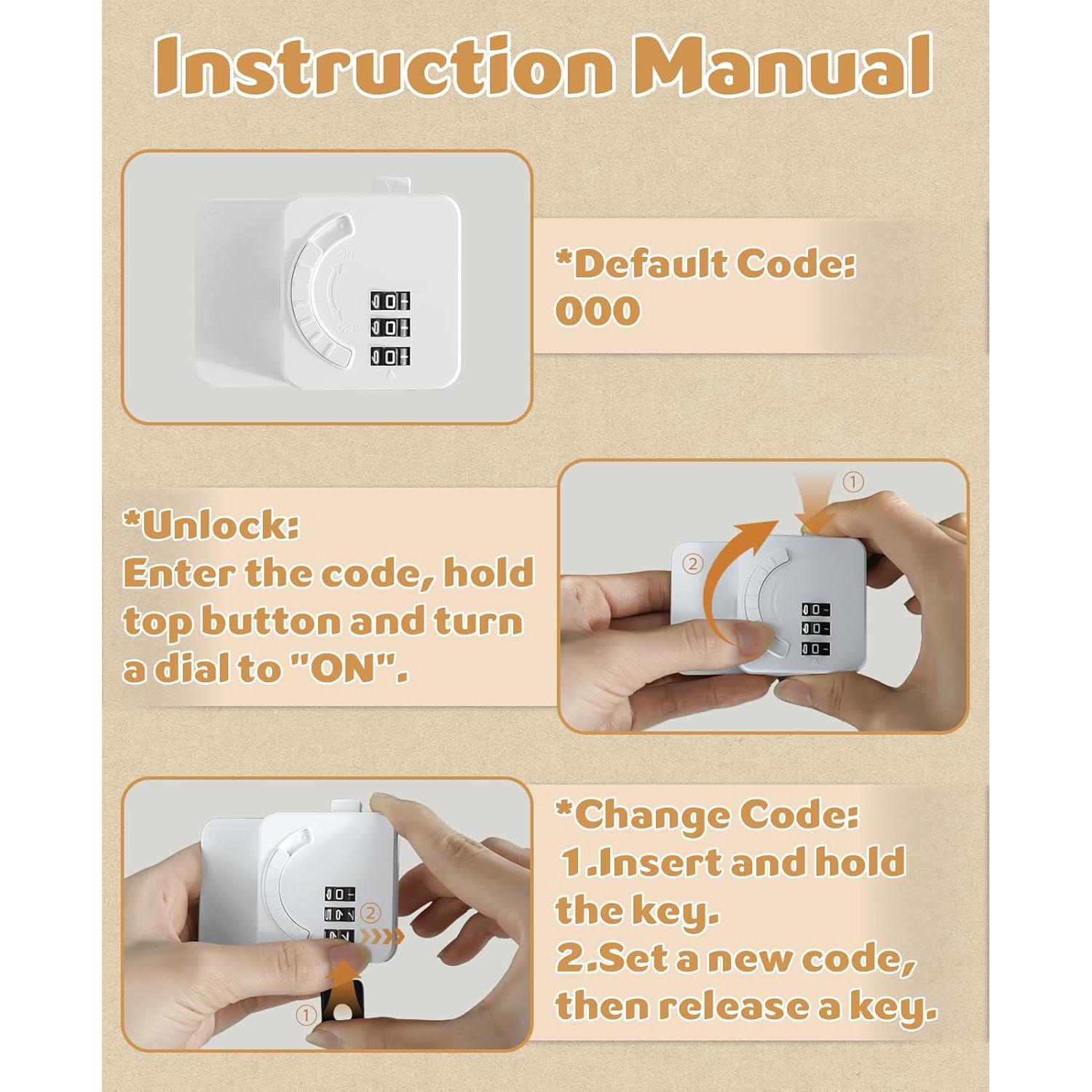 Instruction Manual

ON

OFF

*Default Code:
000

*Unlock:
Enter the code, hold top button and turn a dial to "ON".

①

②

*Change Code:
1.Insert and hold the key.
2.Set a new code, then release a key.

②

①