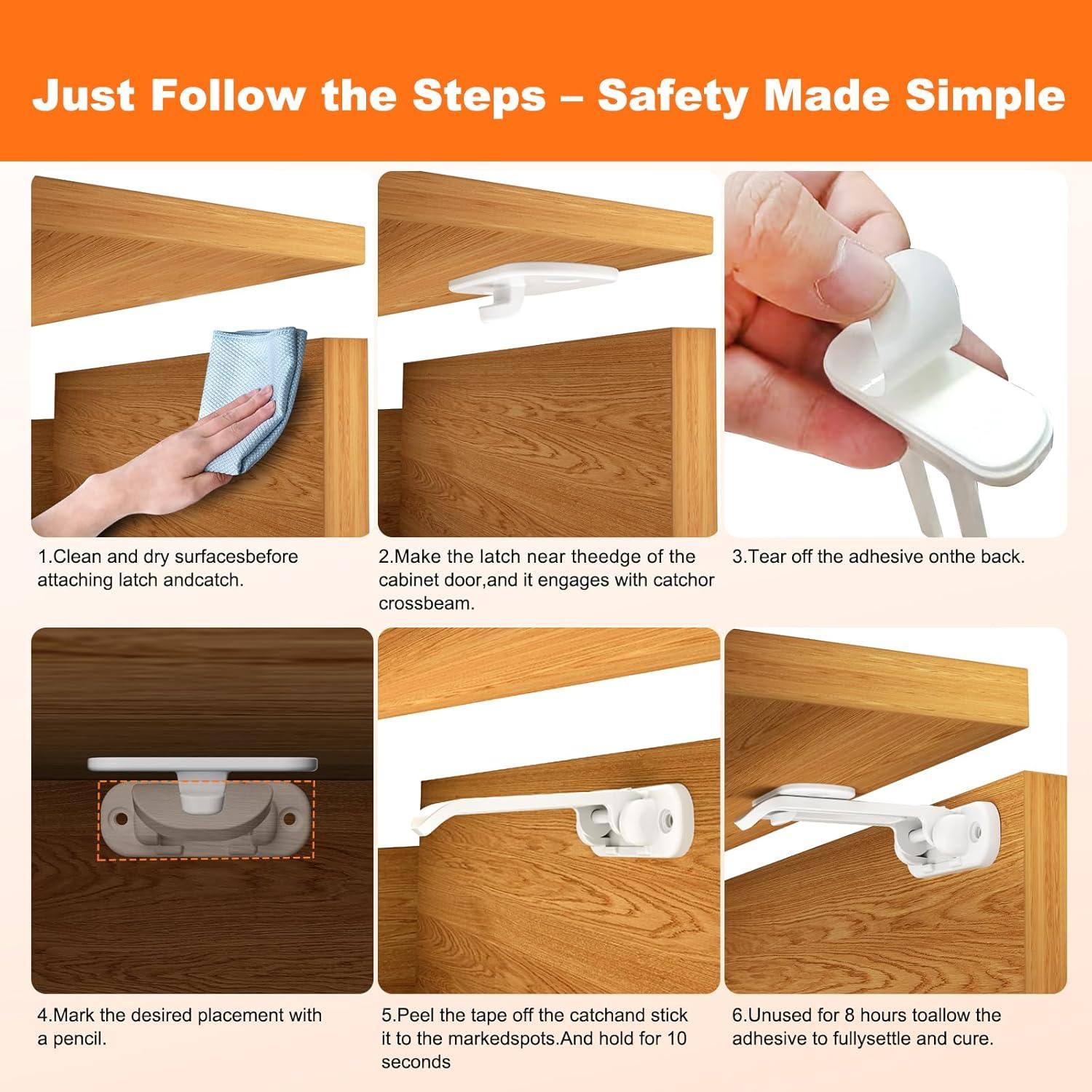 Just Follow the Steps – Safety Made Simple

1.Clean and dry surfacesbefore attaching latch andcatch.

2.Make the latch near theedge of the cabinet door,and it engages with catchor crossbeam.

3.Tear off the adhesive onthe back.

4.Mark the desired placement with a pencil.

5.Peel the tape off the catchand stick it to the markedspots.And hold for 10 seconds

6.Unused for 8 hours toallow the adhesive to fullysettle and cure.