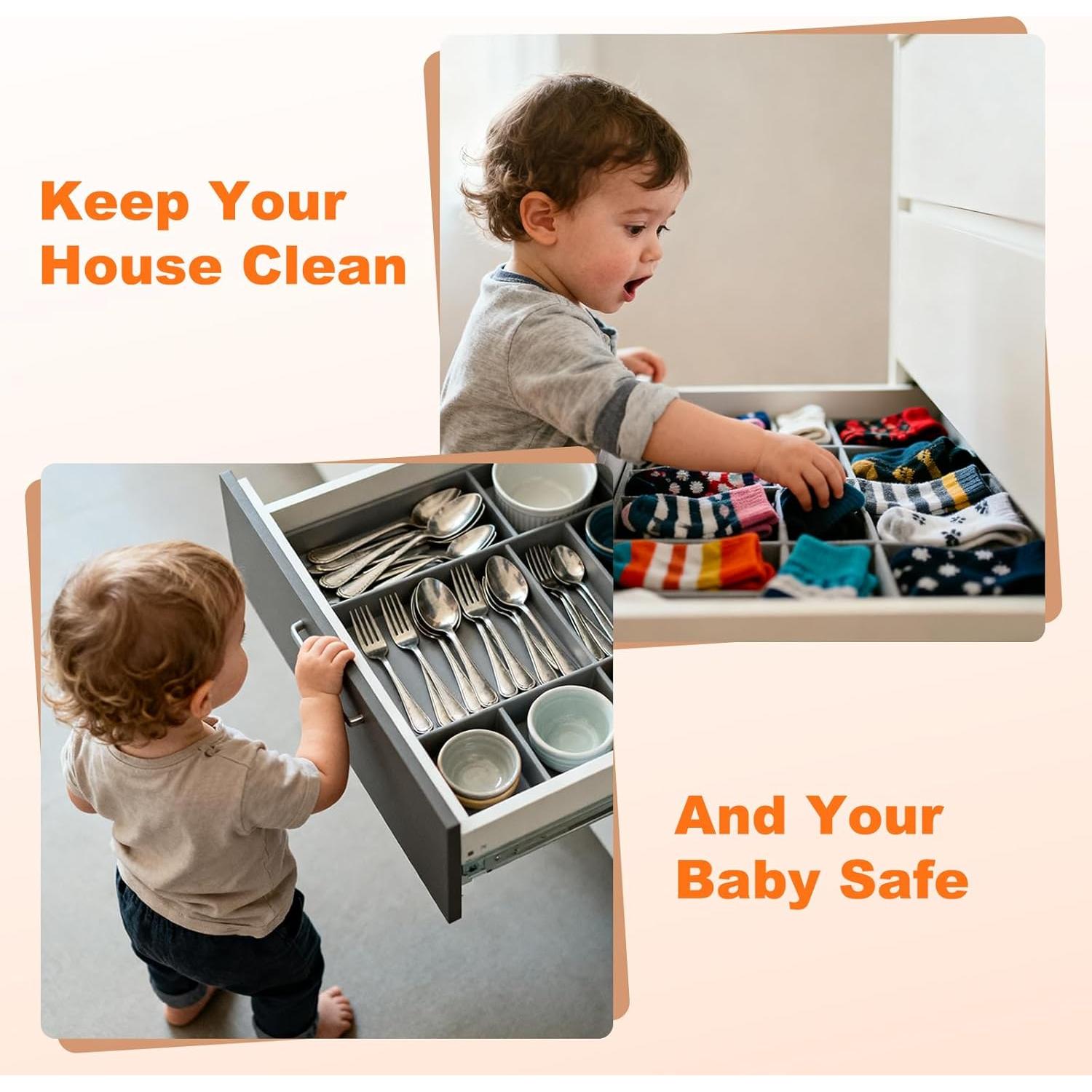 Keep Your House Clean

And Your Baby Safe