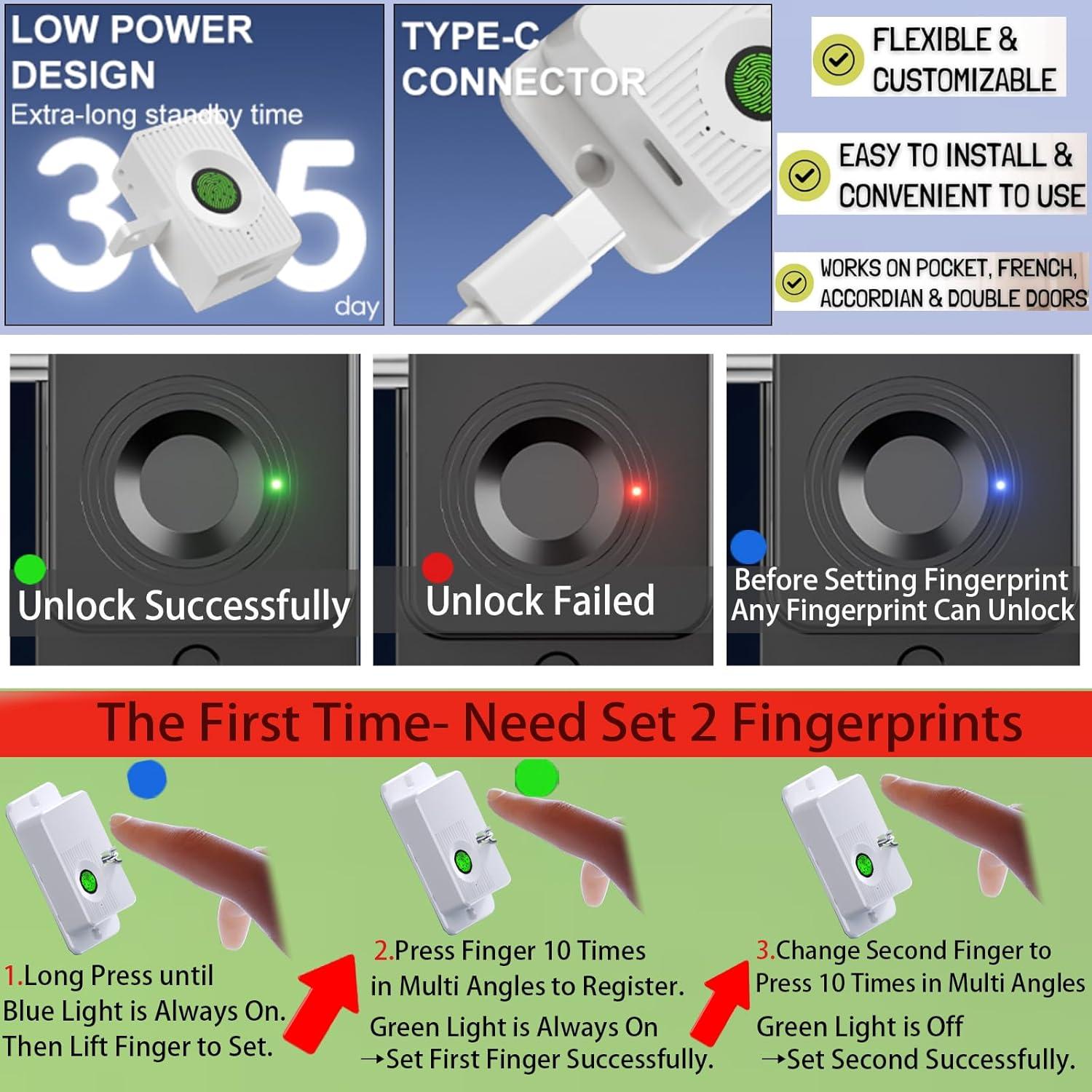 LOW POWER DESIGN
Extra-long standby time
365
day

TYPE-C CONNECTOR

FLEXIBLE & CUSTOMIZABLE

EASY TO INSTALL & CONVENIENT TO USE

WORKS ON POCKET, FRENCH, ACCORDIAN & DOUBLE DOORS

Unlock Successfully

Unlock Failed

Before Setting Fingerprint Any Fingerprint Can Unlock

The First Time- Need Set 2 Fingerprints

1.Long Press until Blue Light is Always On. Then Lift Finger to Set.

2.Press Finger 10 Times in Multi Angles to Register.
Green Light is Always On →Set First Finger Successfully.

3.Change Second Finger to Press 10 Times in Multi Angles
Green Light is Off →Set Second Successfully.