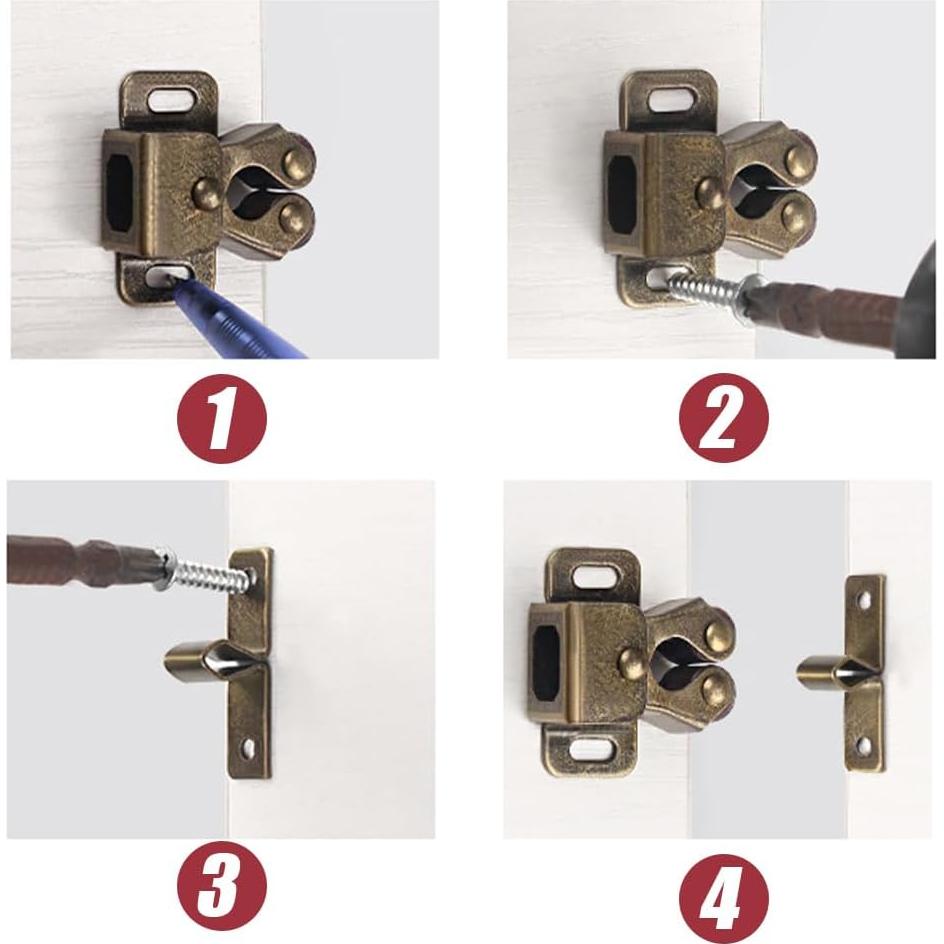 1

2

3

4