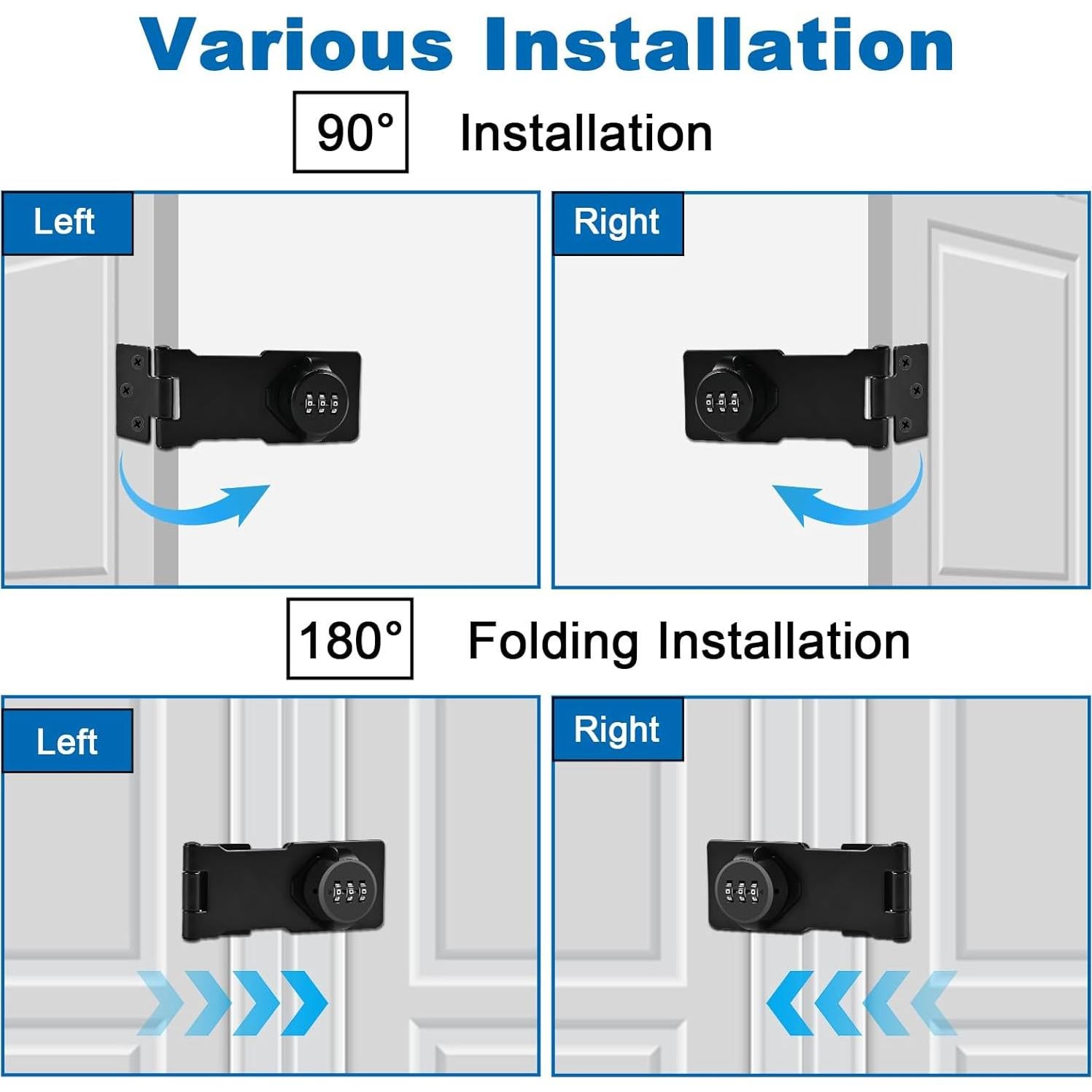 Various Installation

90° Installation

Left

Right

180° Folding Installation

Left

Right