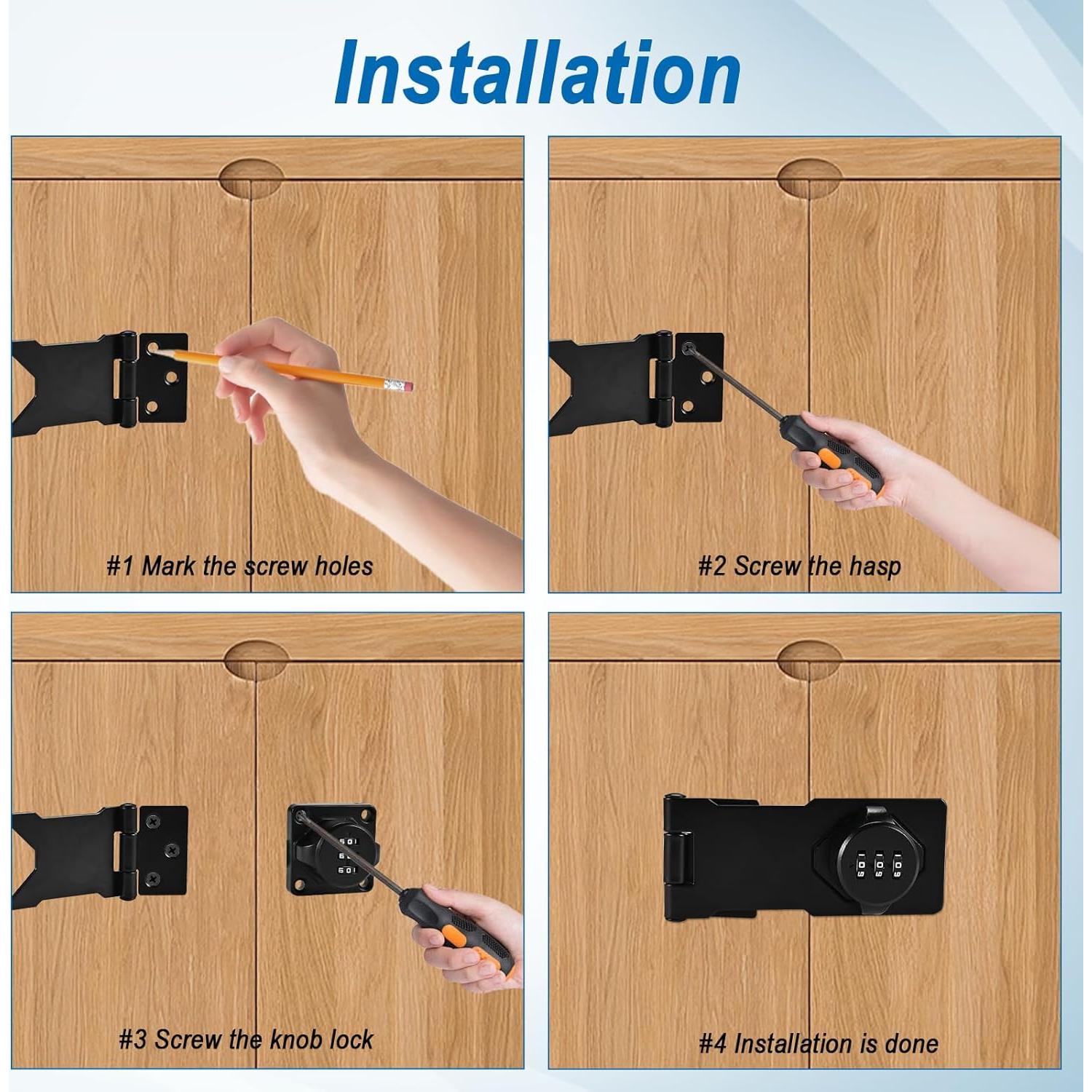 Installation

#1 Mark the screw holes

#2 Screw the hasp

#3 Screw the knob lock

#4 Installation is done