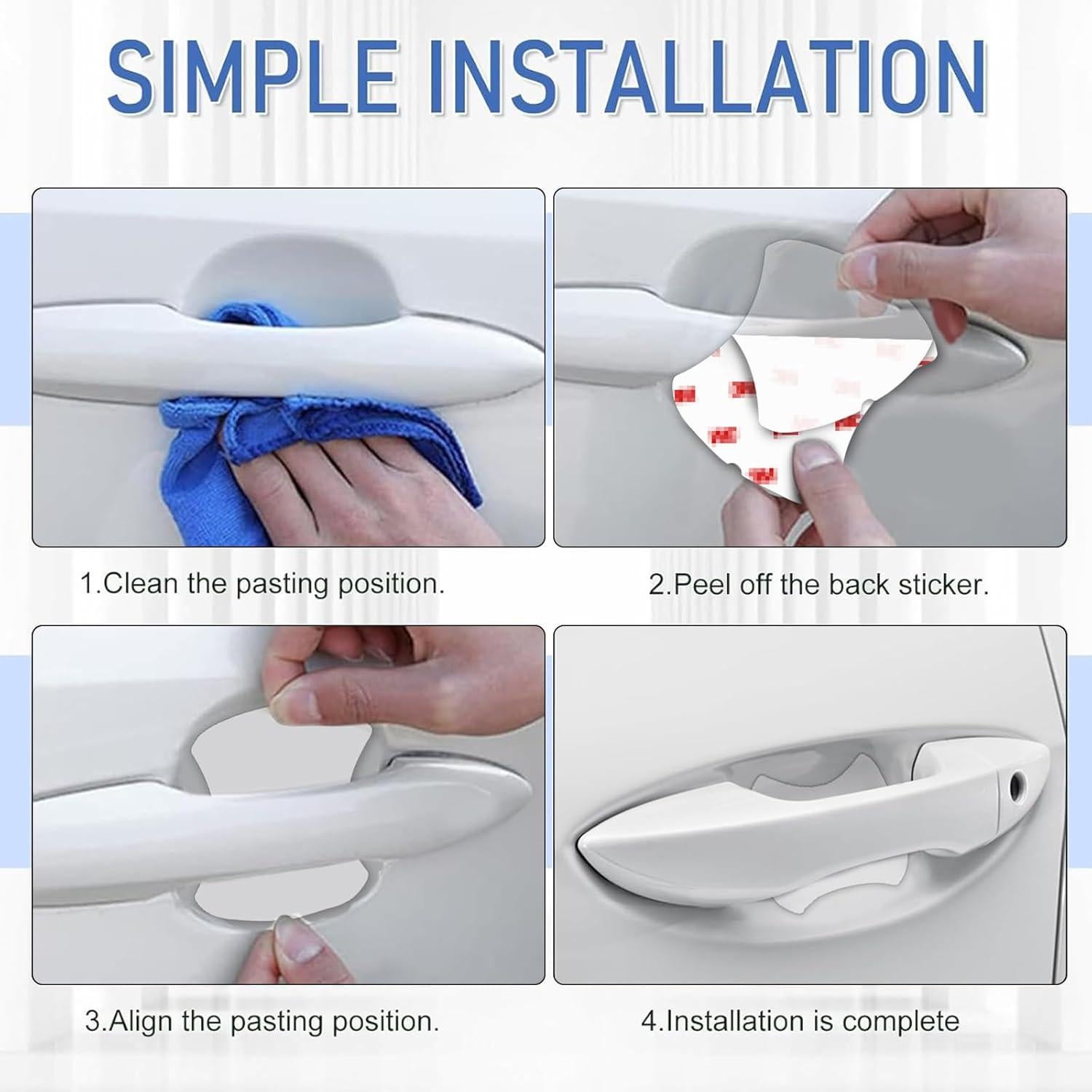 SIMPLE INSTALLATION

1.Clean the pasting position.

2.Peel off the back sticker.

3.Align the pasting position.

4.Installation is complete