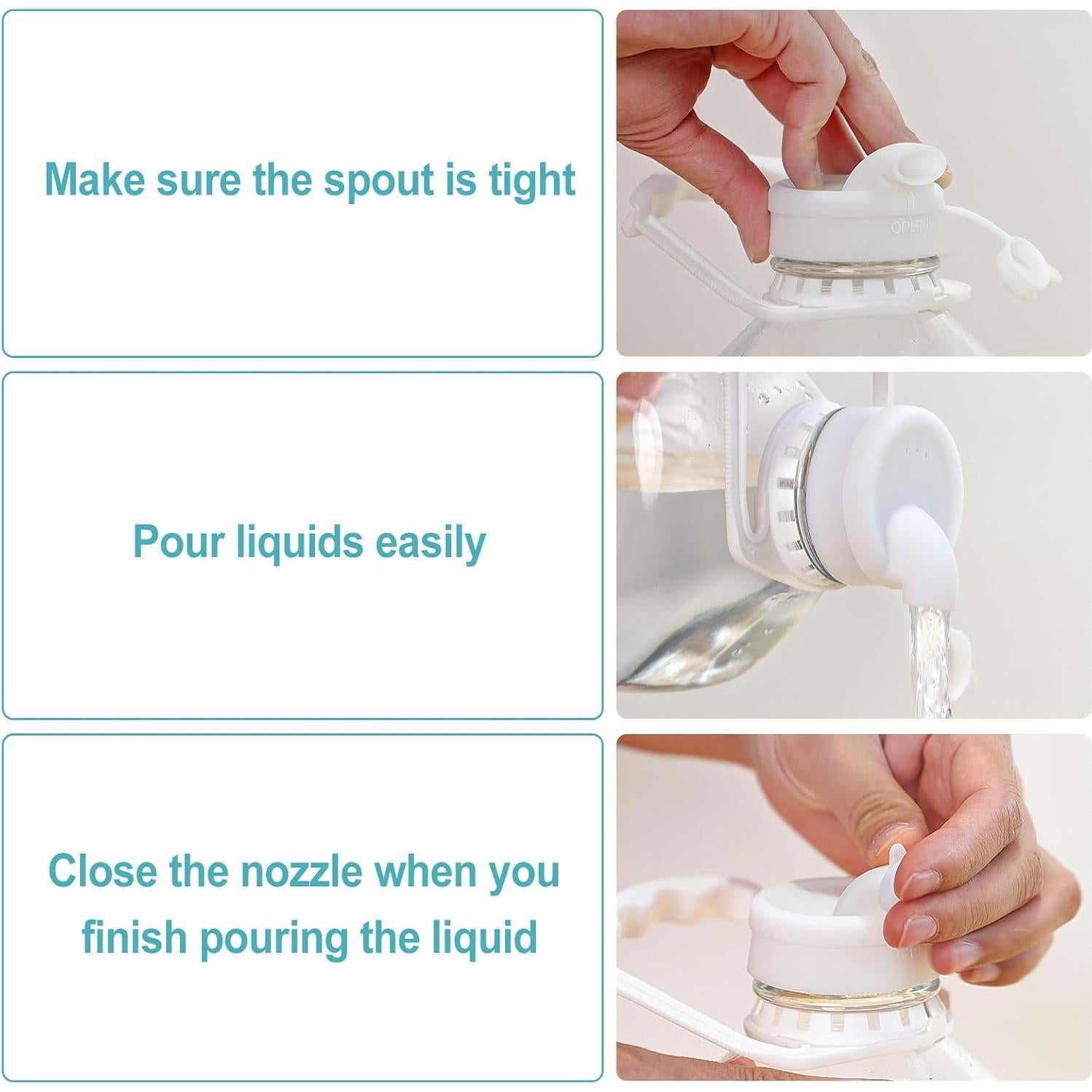 Make sure the spout is tight

OPEN

Pour liquids easily

Close the nozzle when you finish pouring the liquid